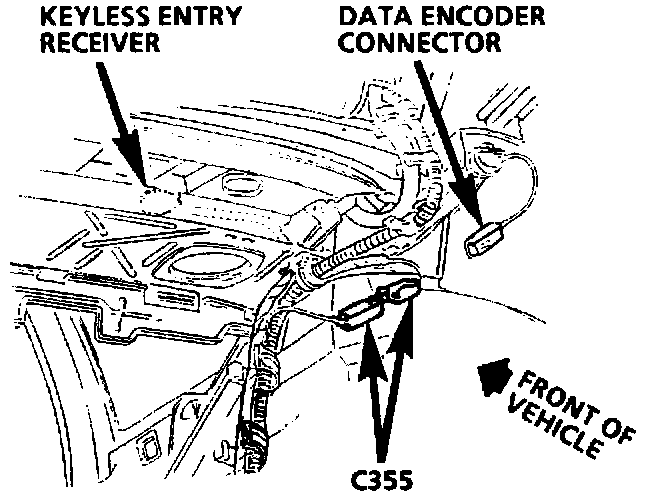 KEYLESS ENTRY RECEIVER

DATA ENCODER CONNECTOR

FRONT OF VEHICLE

C355