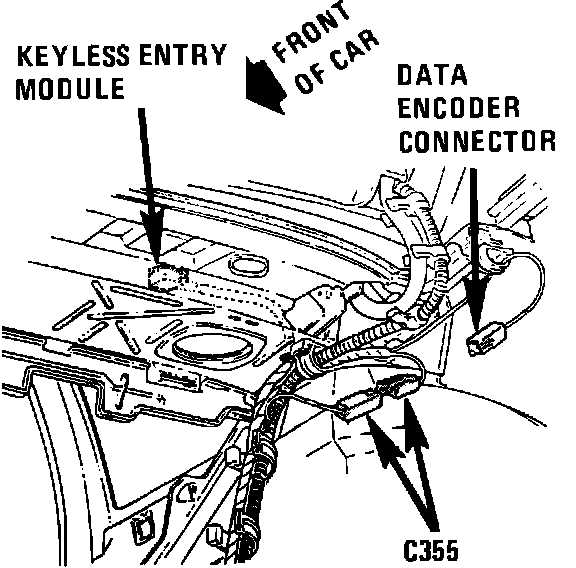 KEYLESS ENTRY MODULE

FRONT OF CAR

DATA ENCODER CONNECTOR

C355