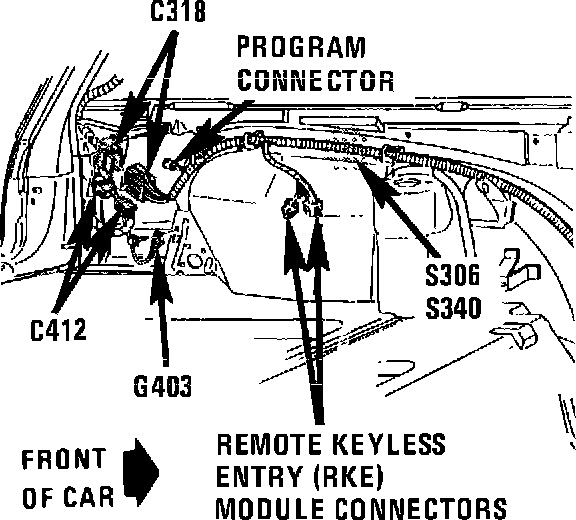 C318

PROGRAM CONNECTOR

S306
S340

C412

G403

FRONT OF CAR

REMOTE KEYLESS ENTRY (RKE) MODULE CONNECTORS