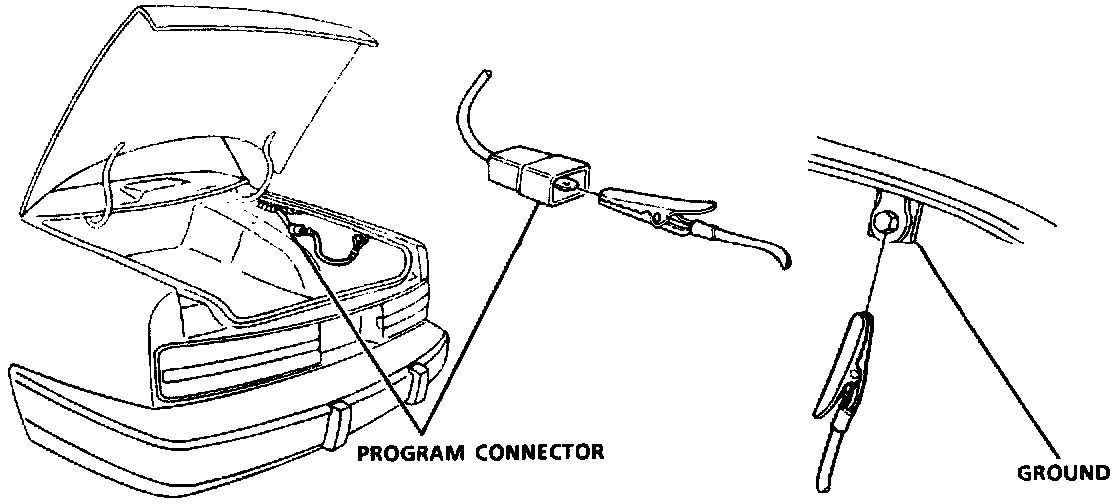 PROGRAM CONNECTOR

GROUND