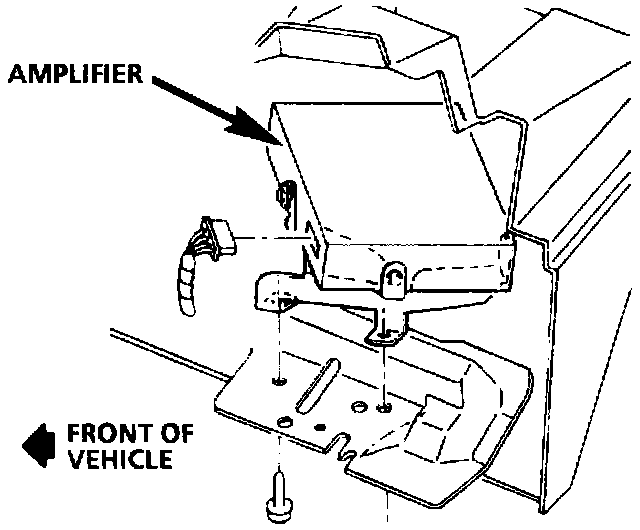 AMPLIFIER

FRONT OF VEHICLE