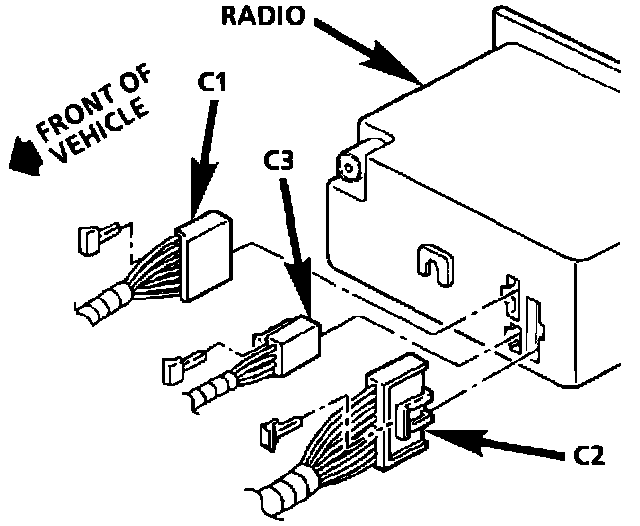 RADIO

FRONT OF VEHICLE

C1

C3

C2