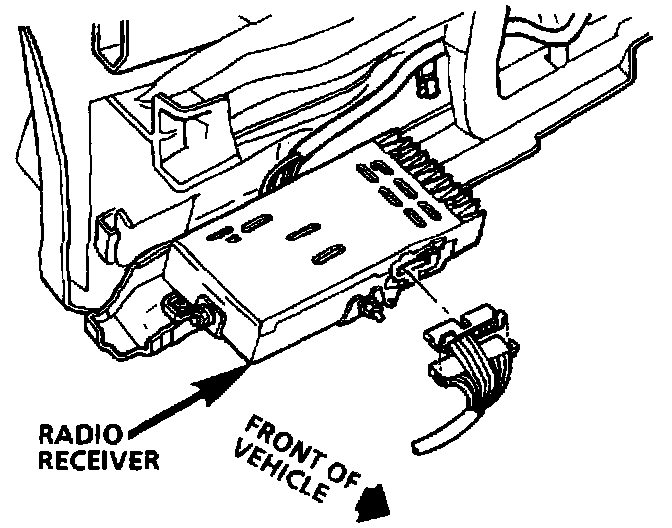 RADIO RECEIVER

FRONT OF VEHICLE