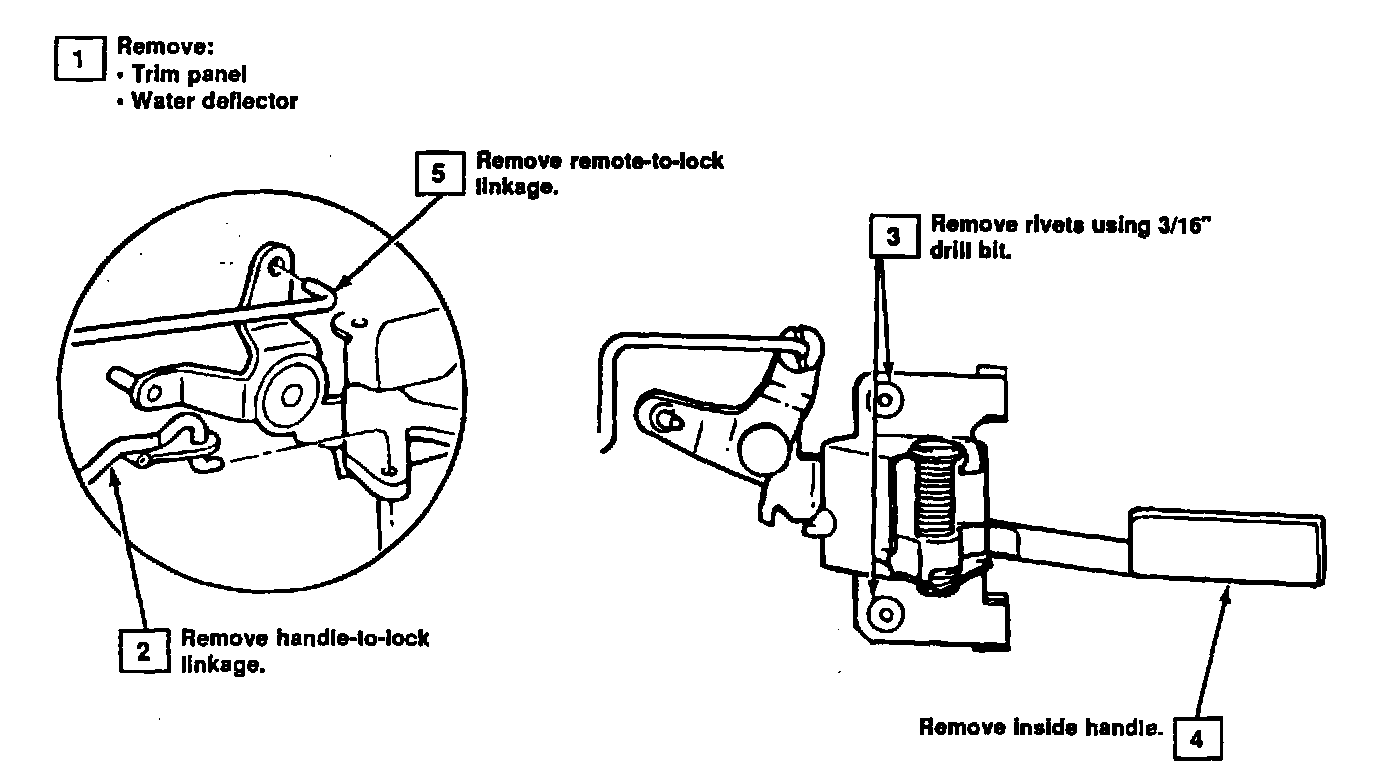 1 Remove:
• Trim panel
• Water deflector

5 Remove remote-to-lock linkage.

3 Remove rivets using 3/16" drill bit.

2 Remove handle-to-lock linkage.

Remove inside handle. 4