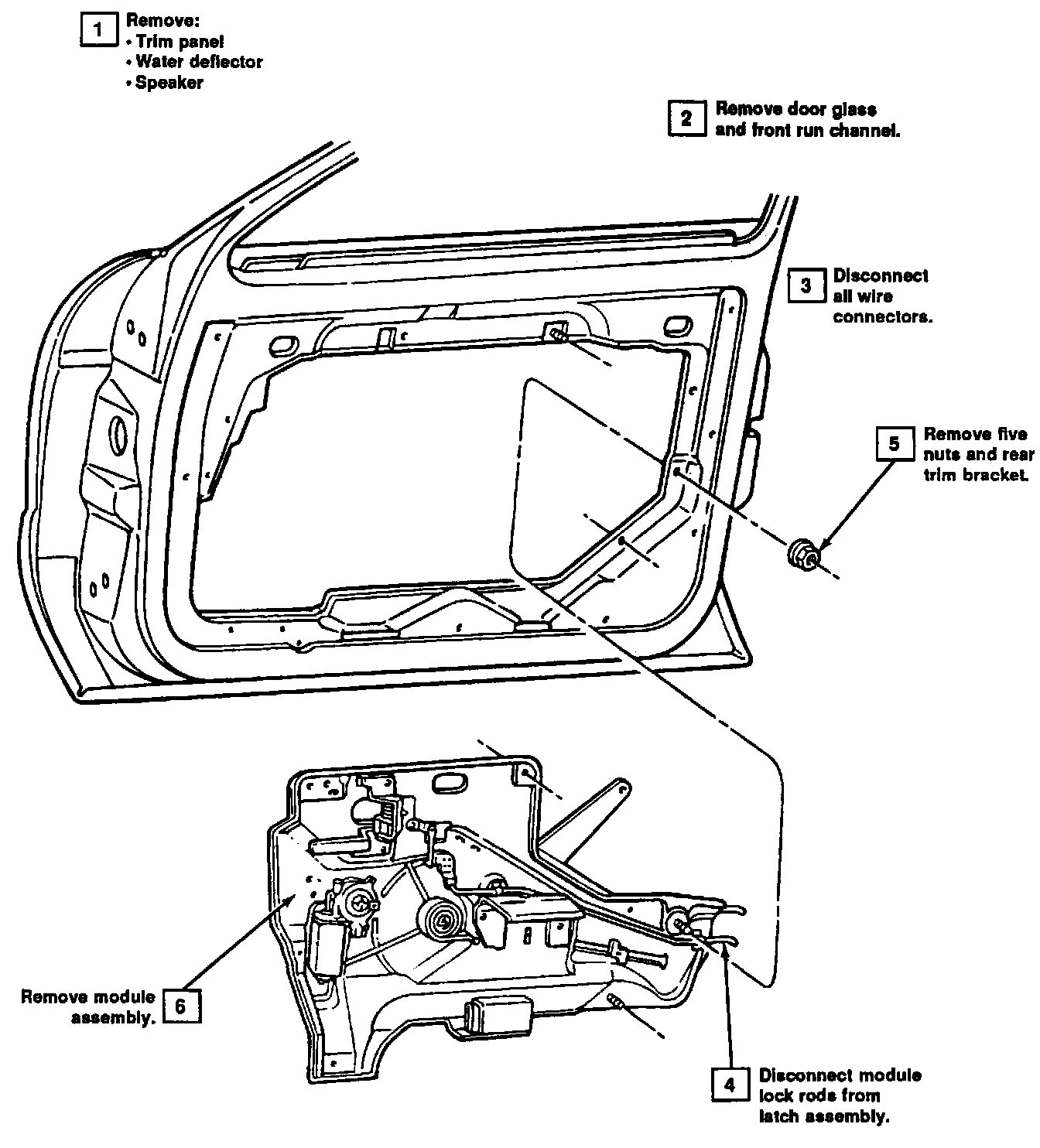 1 Remove:
• Trim panel
• Water deflector
• Speaker

2 Remove door glass and front run channel.

3 Disconnect all wire connectors.

5 Remove five nuts and rear trim bracket.

Remove module assembly. 6

4 Disconnect module lock rods from latch assembly.