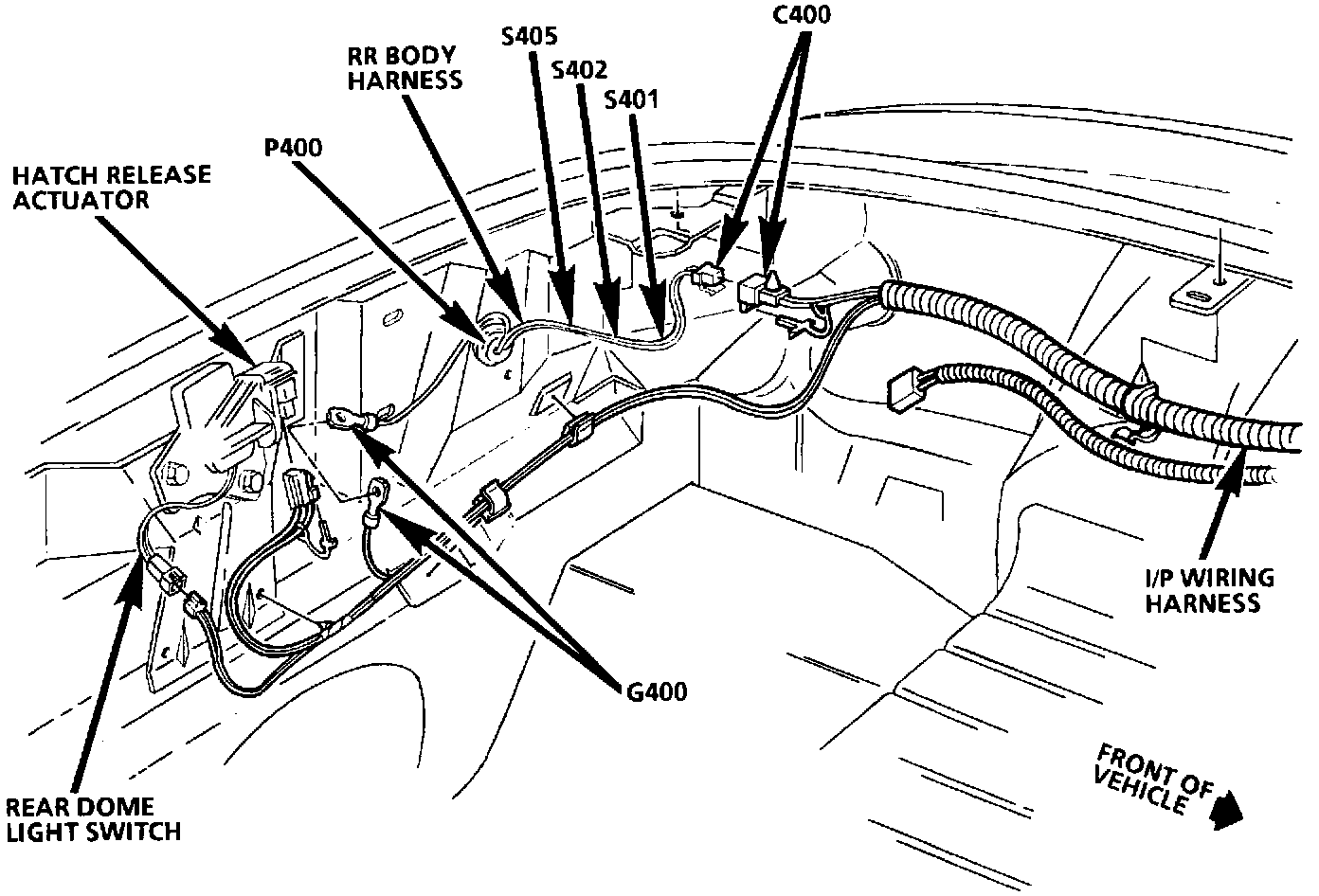 HATCH RELEASE ACTUATOR

P400

RR BODY HARNESS

S405

S402

S401

C400

I/P WIRING HARNESS

G400

REAR DOME LIGHT SWITCH

FRONT OF VEHICLE