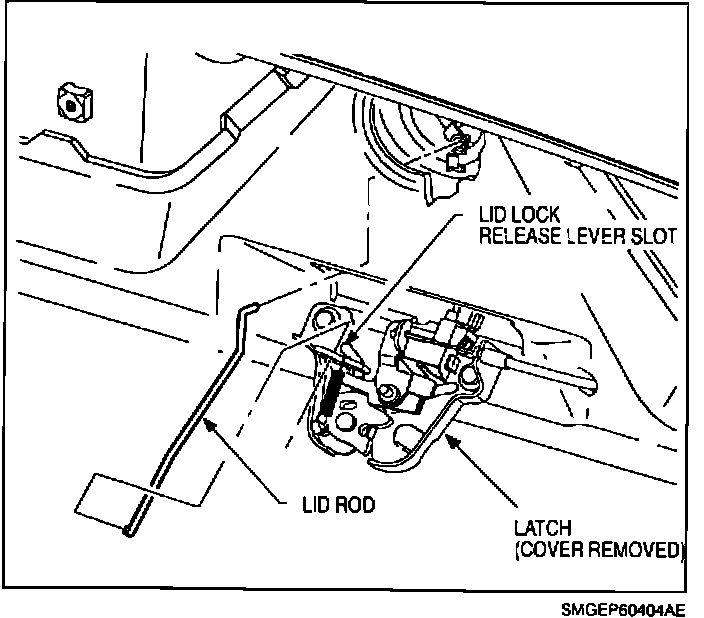 LID LOCK
RELEASE LEVER SLOT

LID ROD

LATCH
(COVER REMOVED)

SMGEP60404AE