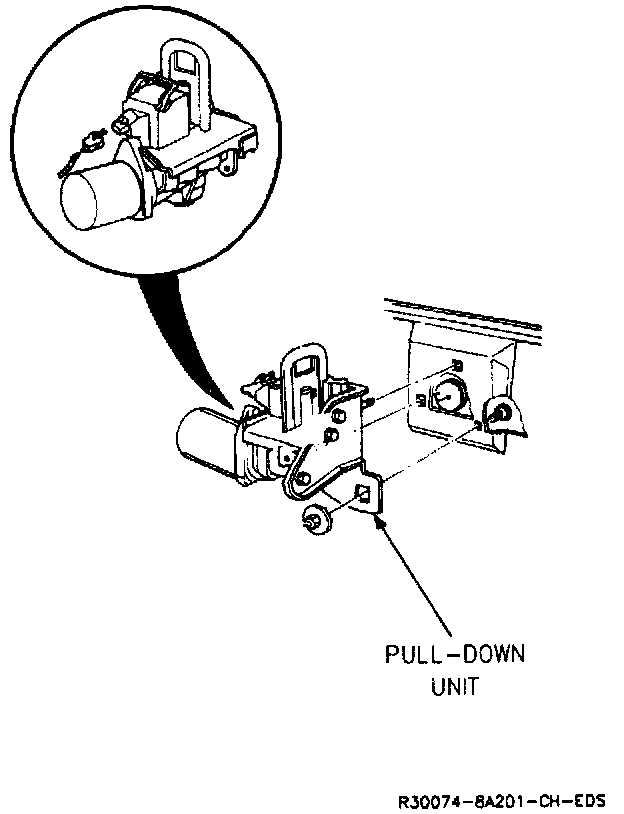 PULL-DOWN
UNIT

R30074-8A201-CH-EDS