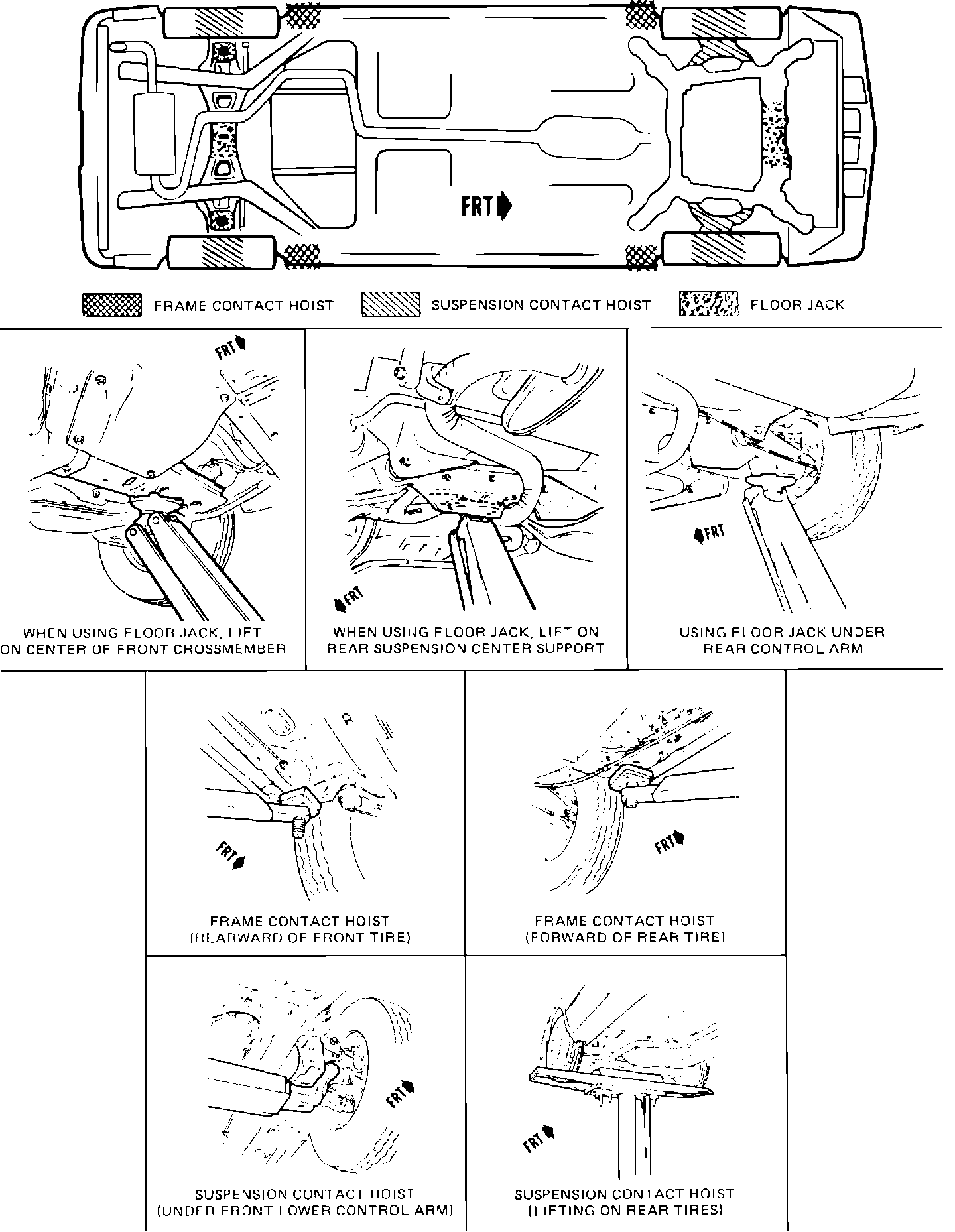 FRT

FRAME CONTACT HOIST

SUSPENSION CONTACT HOIST

FLOOR JACK

FRT

WHEN USING FLOOR JACK, LIFT ON CENTER OF FRONT CROSSMEMBER

FRT

WHEN USING FLOOR JACK, LIFT ON REAR SUSPENSION CENTER SUPPORT

FRT

USING FLOOR JACK UNDER REAR CONTROL ARM

FRT

FRAME CONTACT HOIST (REARWARD OF FRONT TIRE)

FRT

FRAME CONTACT HOIST (FORWARD OF REAR TIRE)

FRT

SUSPENSION CONTACT HOIST (UNDER FRONT LOWER CONTROL ARM)

FRT

SUSPENSION CONTACT HOIST (LIFTING ON REAR TIRES)