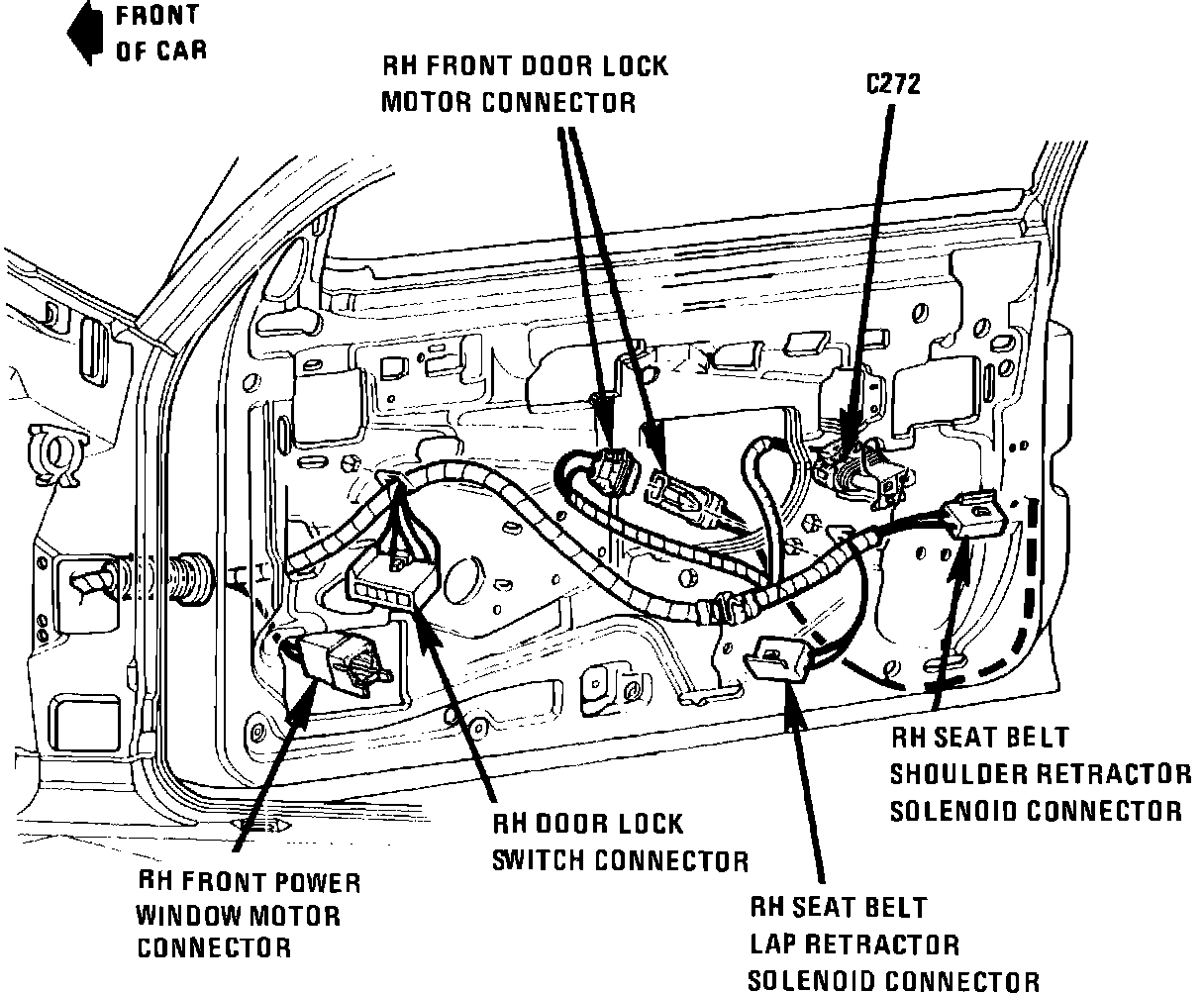 FRONT OF CAR

RH FRONT DOOR LOCK MOTOR CONNECTOR

C272

RH SEAT BELT SHOULDER RETRACTOR SOLENOID CONNECTOR

RH DOOR LOCK SWITCH CONNECTOR

RH FRONT POWER WINDOW MOTOR CONNECTOR

RH SEAT BELT LAP RETRACTOR SOLENOID CONNECTOR