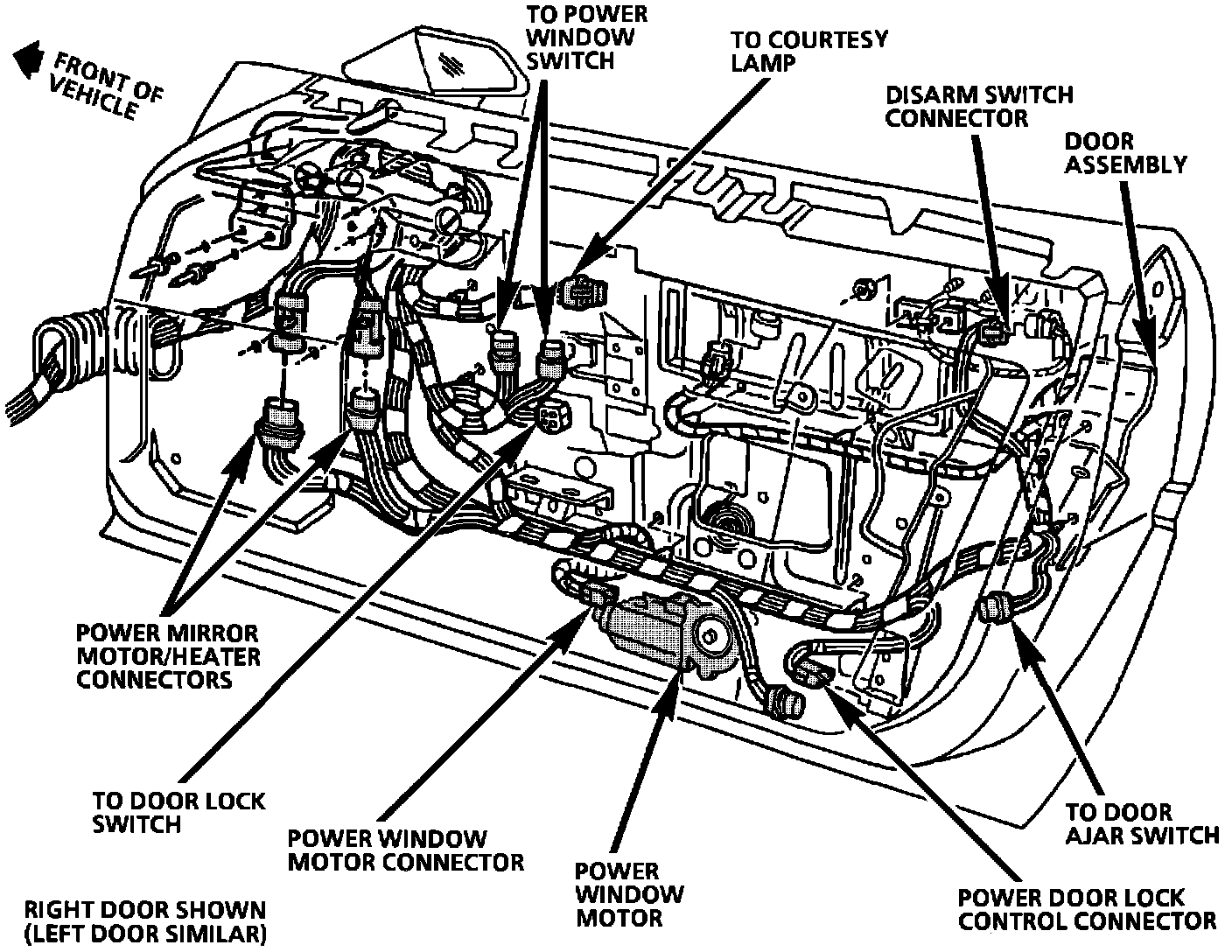 FRONT OF VEHICLE

TO POWER WINDOW SWITCH

TO COURTESY LAMP

DISARM SWITCH CONNECTOR

DOOR ASSEMBLY

POWER MIRROR MOTOR/HEATER CONNECTORS

TO DOOR LOCK SWITCH

POWER WINDOW MOTOR CONNECTOR

POWER WINDOW MOTOR

TO DOOR AJAR SWITCH

POWER DOOR LOCK CONTROL CONNECTOR

RIGHT DOOR SHOWN (LEFT DOOR SIMILAR)