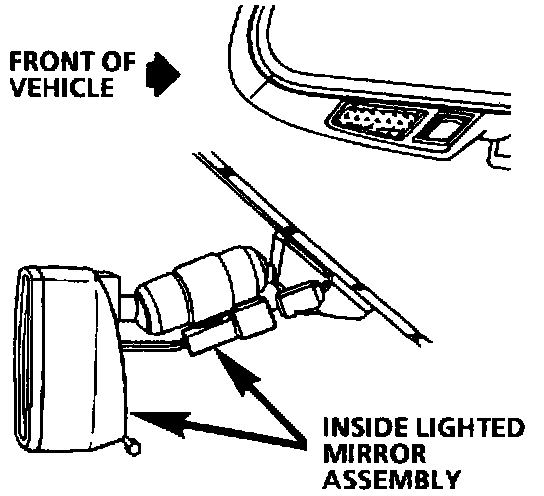 FRONT OF VEHICLE

INSIDE LIGHTED MIRROR ASSEMBLY