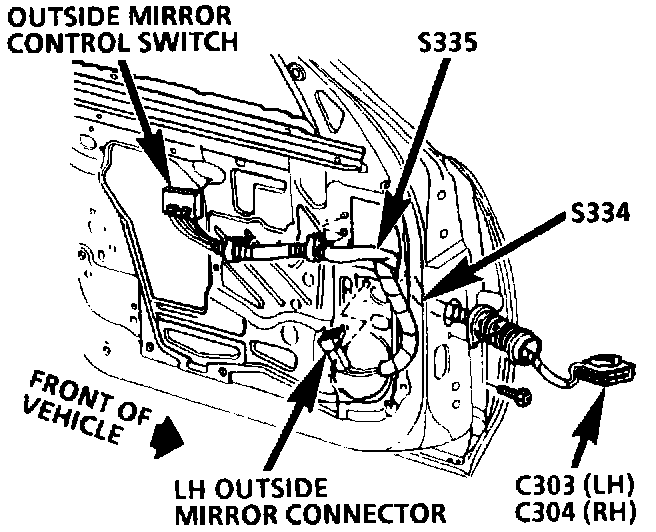 OUTSIDE MIRROR CONTROL SWITCH

S335

S334

FRONT OF VEHICLE

LH OUTSIDE MIRROR CONNECTOR

C303 (LH)
C304 (RH)