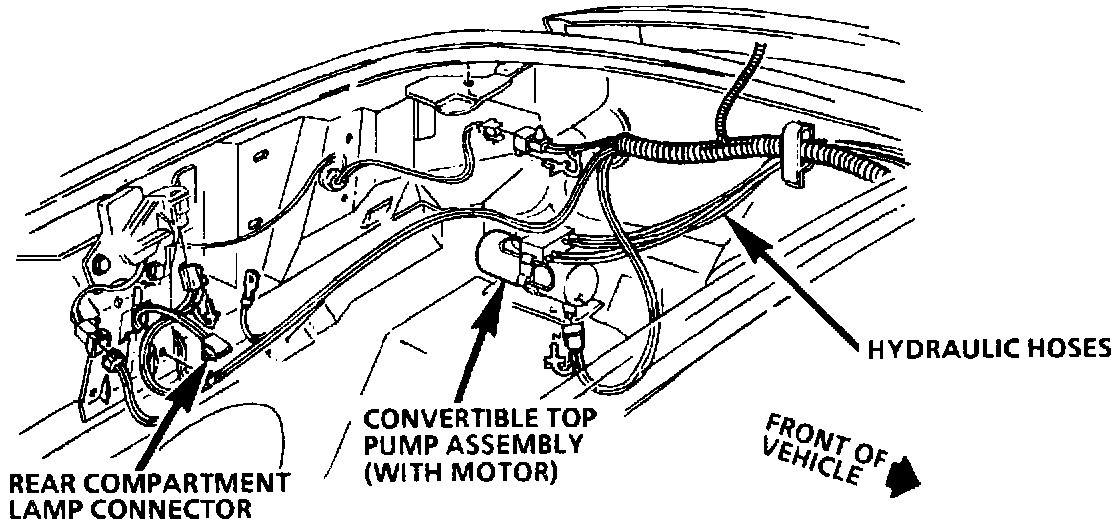 HYDRAULIC HOSES

CONVERTIBLE TOP PUMP ASSEMBLY (WITH MOTOR)

FRONT OF VEHICLE

REAR COMPARTMENT LAMP CONNECTOR