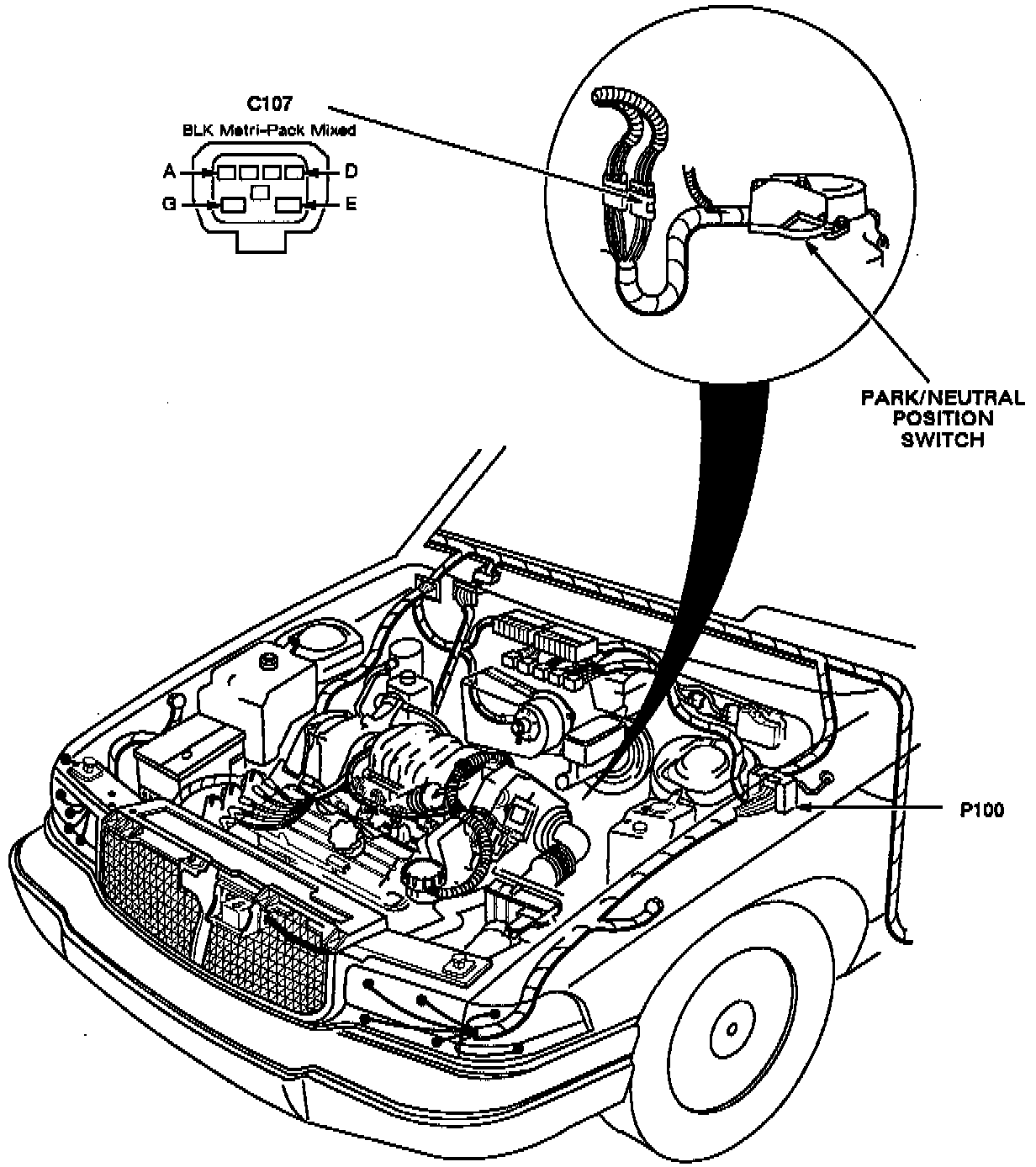 C107
BLK Metri-Pack Mixed
A
D
G
E

PARK/NEUTRAL POSITION SWITCH

P100