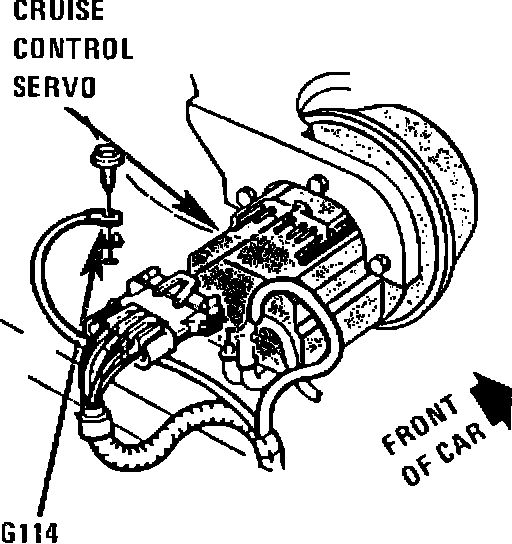 CRUISE CONTROL SERVO

FRONT OF CAR

G114