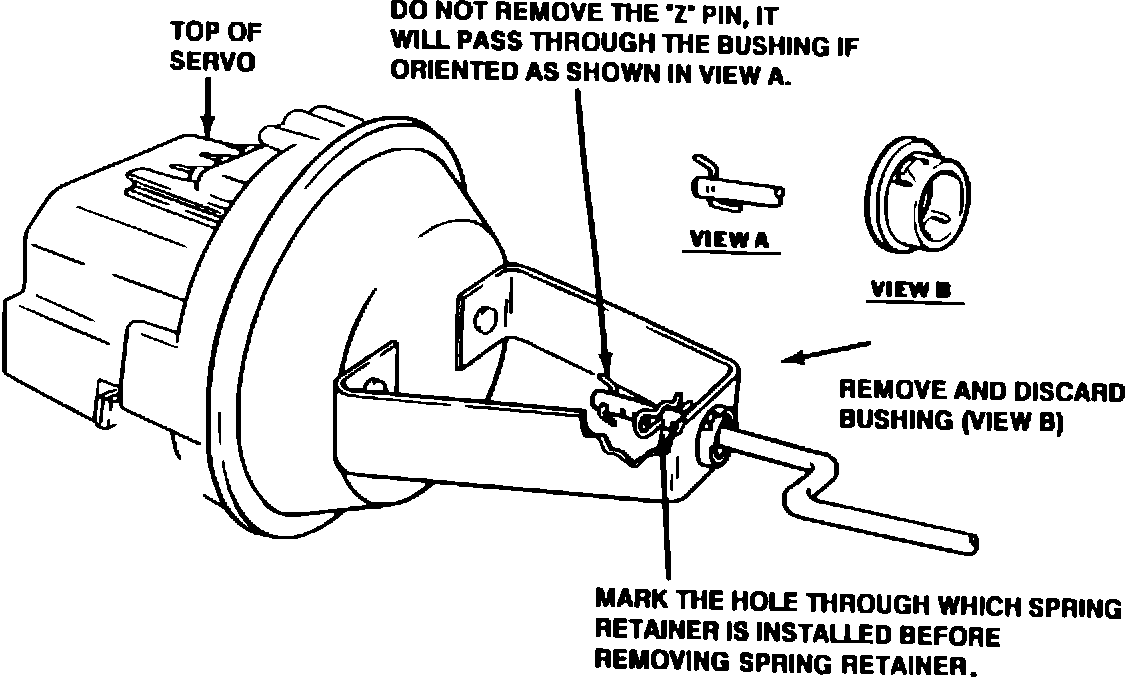 TOP OF SERVO

DO NOT REMOVE THE "Z" PIN, IT WILL PASS THROUGH THE BUSHING IF ORIENTED AS SHOWN IN VIEW A.

VIEW A

VIEW B

REMOVE AND DISCARD BUSHING (VIEW B)

MARK THE HOLE THROUGH WHICH SPRING RETAINER IS INSTALLED BEFORE REMOVING SPRING RETAINER.