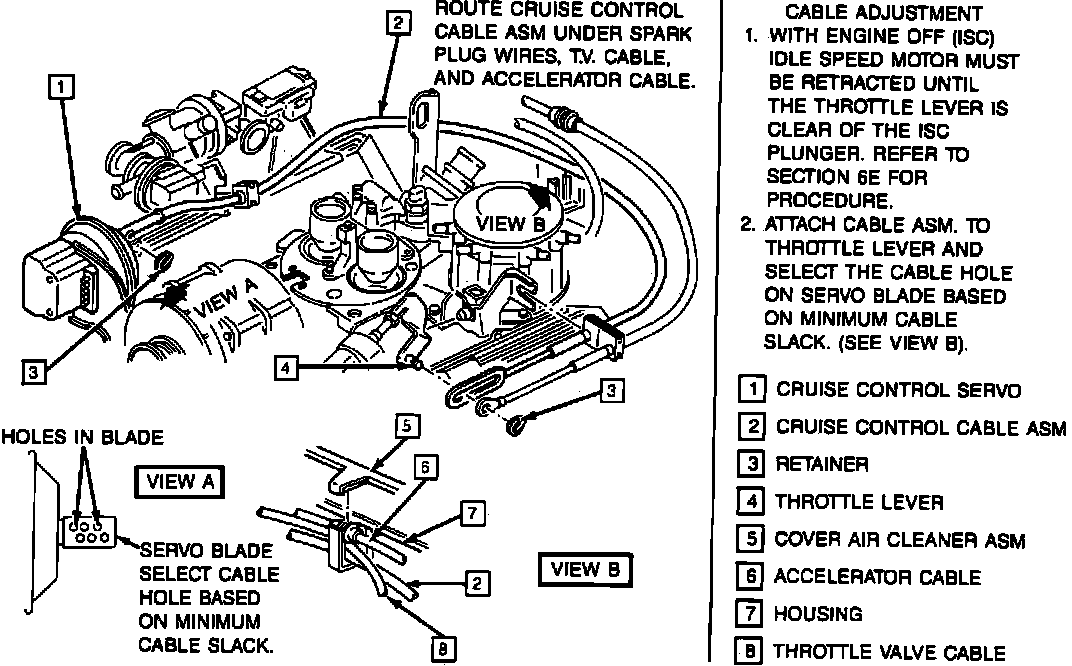 ROUTE CRUISE CONTROL CABLE ASM UNDER SPARK PLUG WIRES, T.V. CABLE, AND ACCELERATOR CABLE.

2

1

VIEW B

VIEW A

3

4

3

HOLES IN BLADE

VIEW A

SERVO BLADE SELECT CABLE HOLE BASED ON MINIMUM CABLE SLACK.

5

6

7

2

8

VIEW B

CABLE ADJUSTMENT

1. WITH ENGINE OFF (ISC) IDLE SPEED MOTOR MUST BE RETRACTED UNTIL THE THROTTLE LEVER IS CLEAR OF THE ISC PLUNGER. REFER TO SECTION 6E FOR PROCEDURE.

2. ATTACH CABLE ASM. TO THROTTLE LEVER AND SELECT THE CABLE HOLE ON SERVO BLADE BASED ON MINIMUM CABLE SLACK. (SEE VIEW B).

1 CRUISE CONTROL SERVO

2 CRUISE CONTROL CABLE ASM

3 RETAINER

4 THROTTLE LEVER

5 COVER AIR CLEANER ASM

6 ACCELERATOR CABLE

7 HOUSING

8 THROTTLE VALVE CABLE