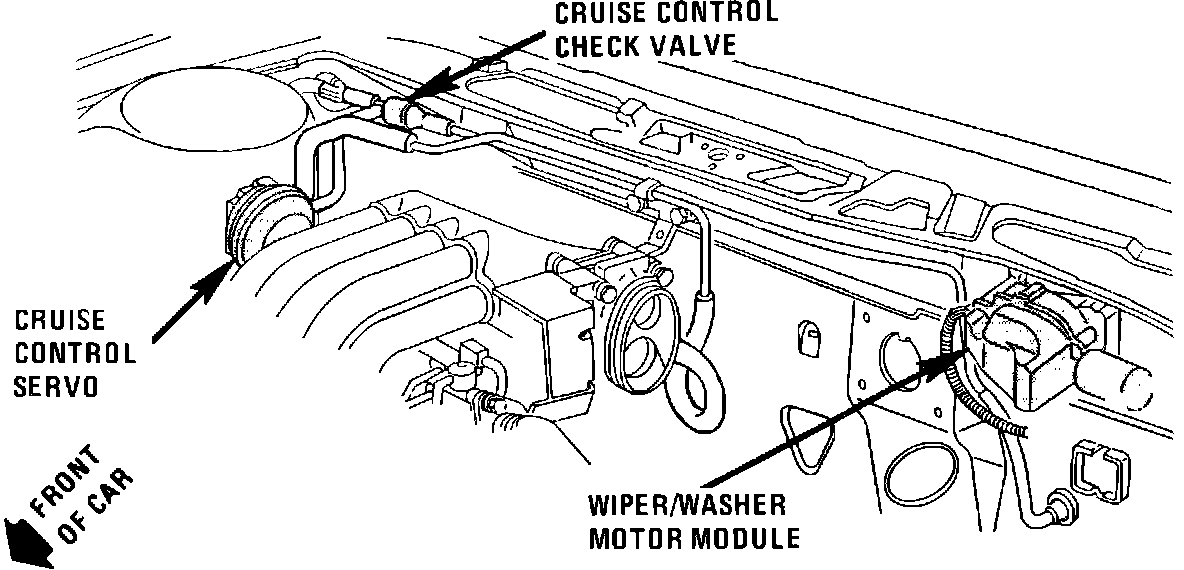 CRUISE CONTROL
CHECK VALVE

CRUISE
CONTROL
SERVO

FRONT
OF CAR

WIPER/WASHER
MOTOR MODULE