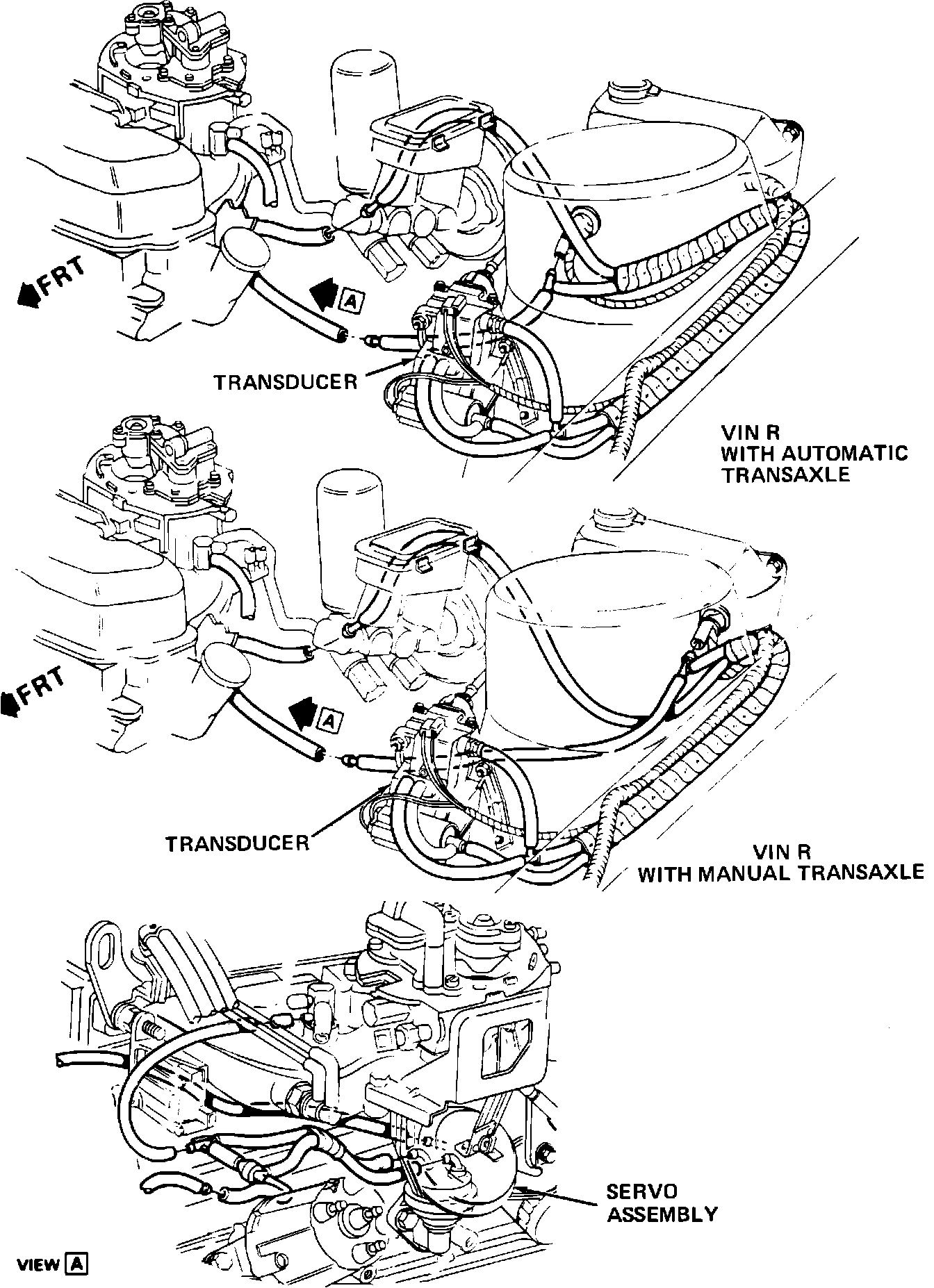 FRT

A

TRANSDUCER

VIN R
WITH AUTOMATIC TRANSAXLE

FRT

A

TRANSDUCER

VIN R
WITH MANUAL TRANSAXLE

SERVO ASSEMBLY

VIEW A