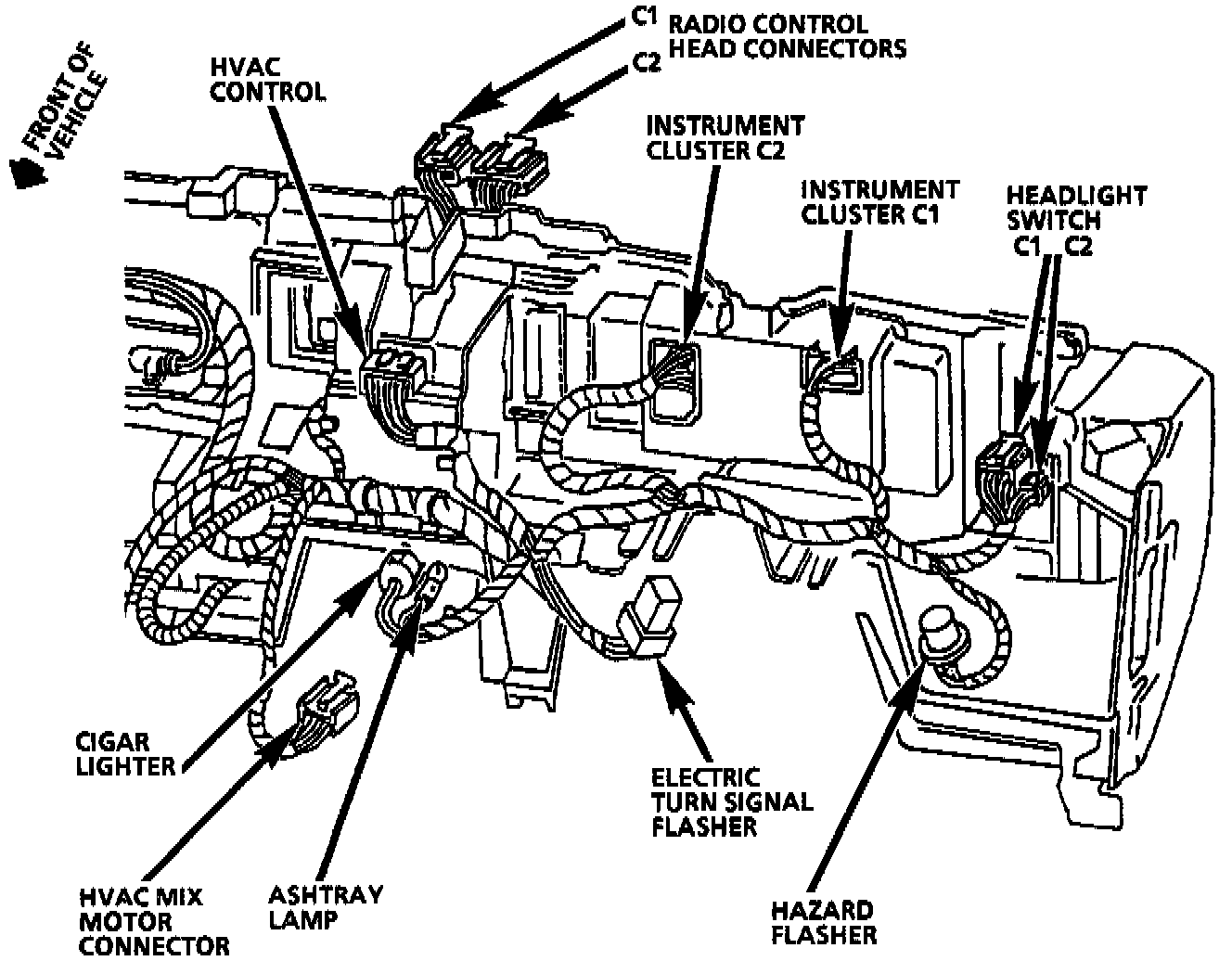 FRONT OF VEHICLE

HVAC CONTROL

C1 RADIO CONTROL HEAD CONNECTORS
C2

INSTRUMENT CLUSTER C2

INSTRUMENT CLUSTER C1

HEADLIGHT SWITCH
C1 C2

CIGAR LIGHTER

HVAC MIX MOTOR CONNECTOR

ASHTRAY LAMP

ELECTRIC TURN SIGNAL FLASHER

HAZARD FLASHER