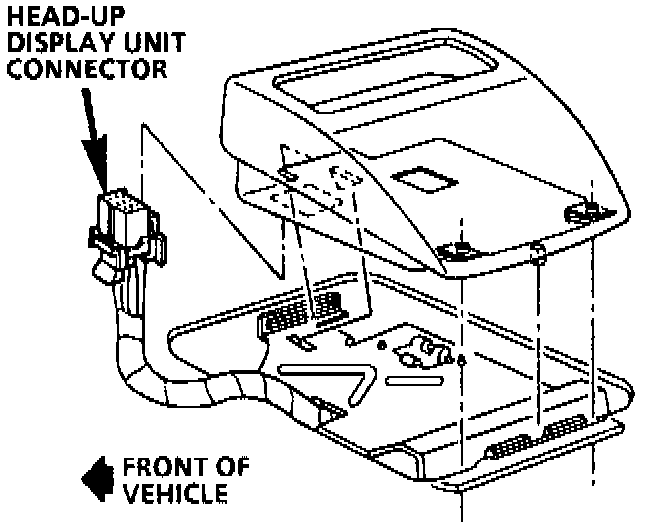 HEAD-UP DISPLAY UNIT CONNECTOR

FRONT OF VEHICLE