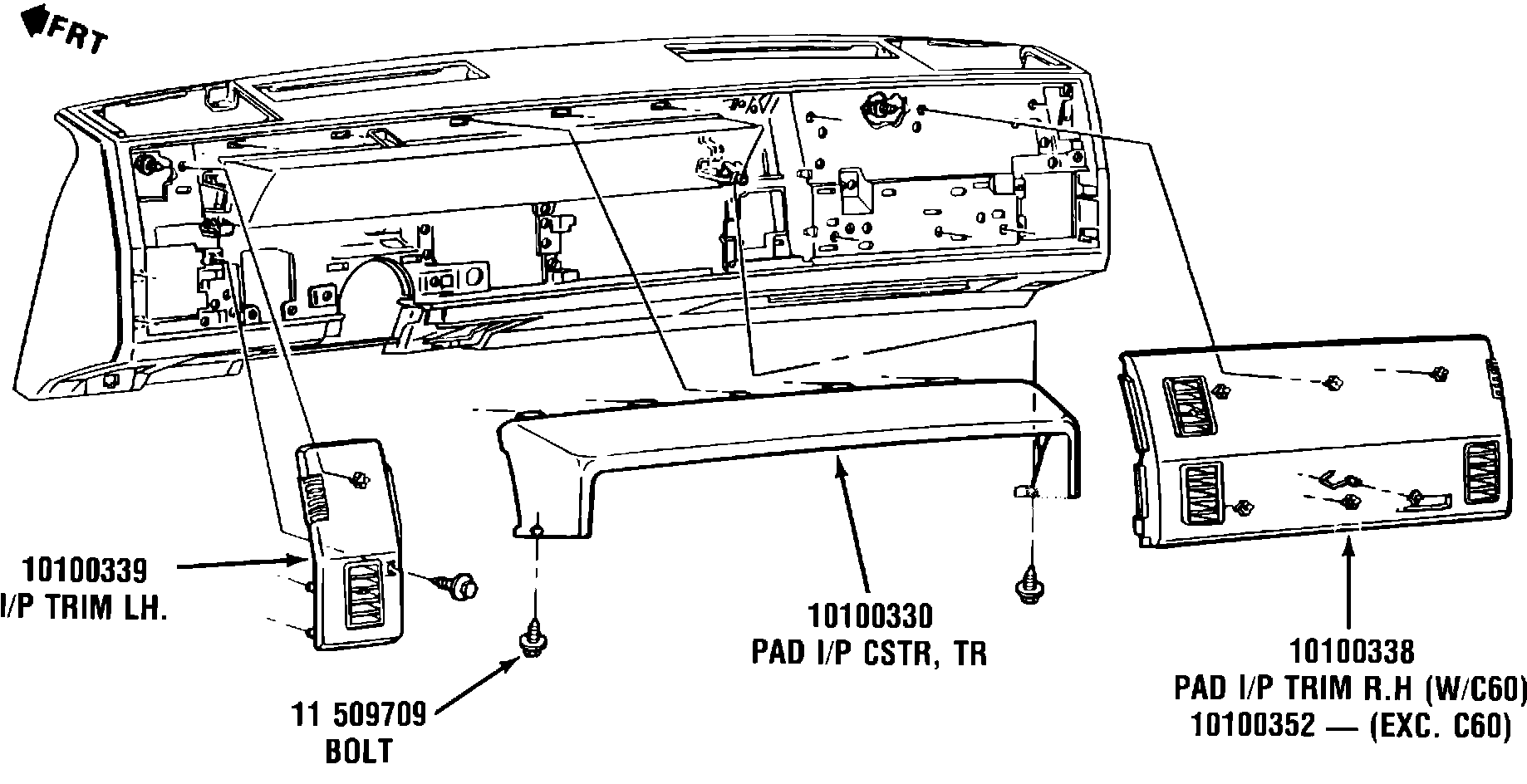 FRT

10100339
I/P TRIM LH.

11 509709
BOLT

10100330
PAD I/P CSTR, TR

10100338
PAD I/P TRIM R.H (W/C60)
10100352 — (EXC. C60)