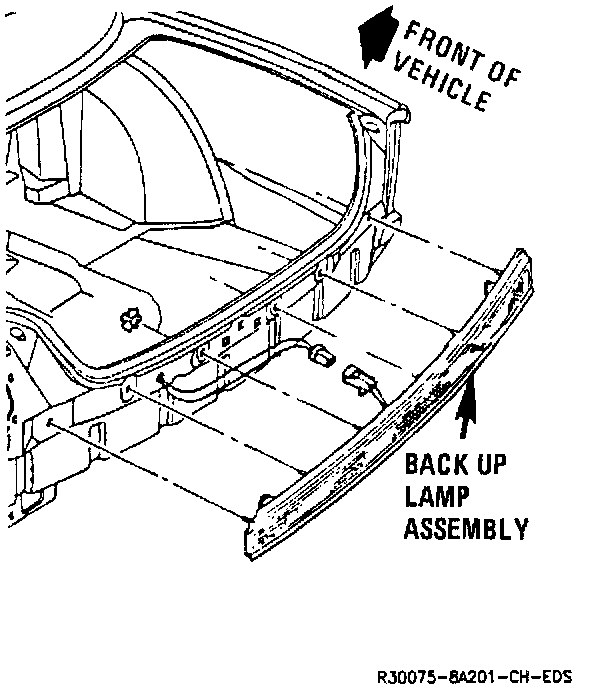 FRONT OF VEHICLE

BACK UP LAMP ASSEMBLY

R30075-8A201-CH-EDS