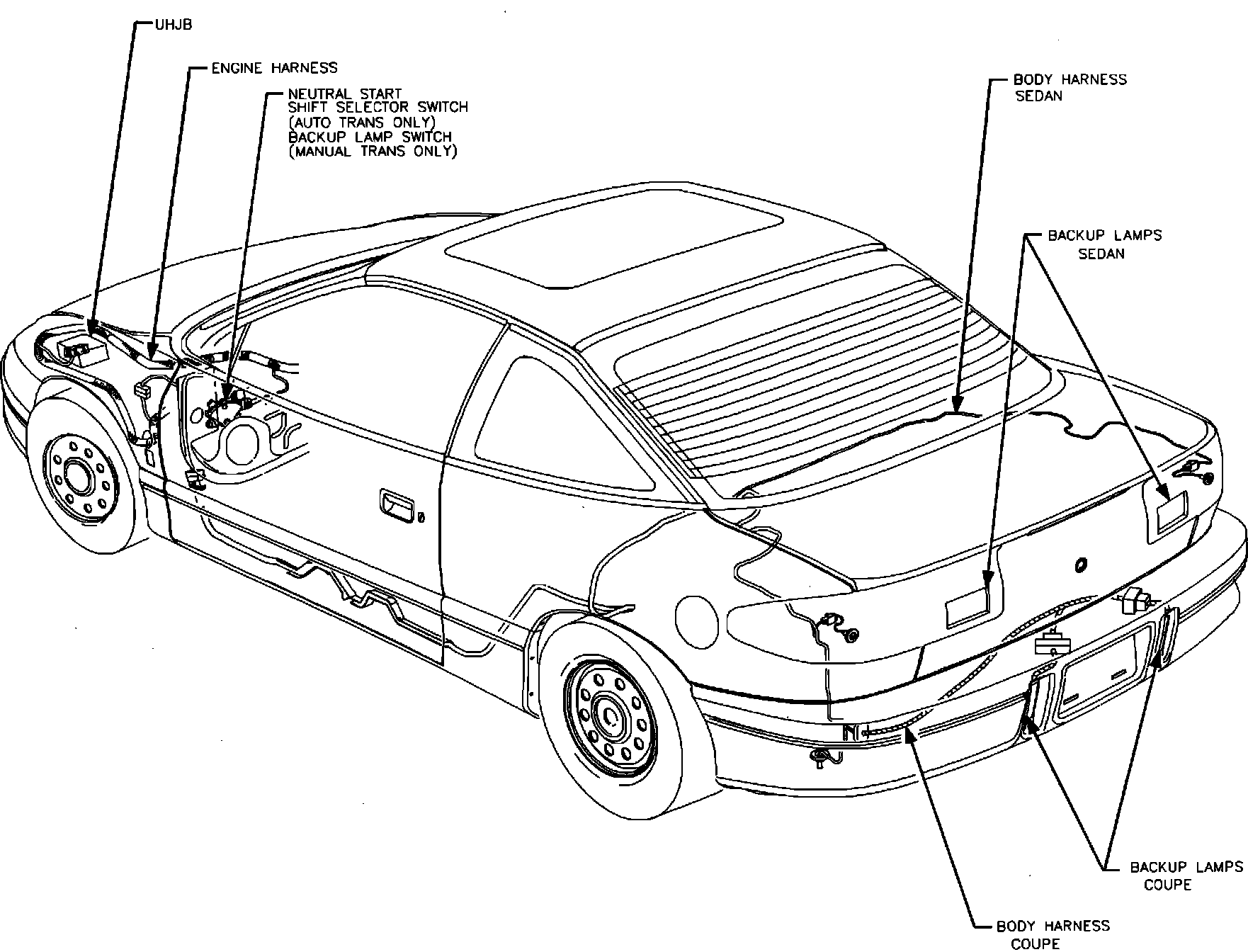 UHJB

ENGINE HARNESS

NEUTRAL START
SHIFT SELECTOR SWITCH
(AUTO TRANS ONLY)
BACKUP LAMP SWITCH
(MANUAL TRANS ONLY)

BODY HARNESS
SEDAN

BACKUP LAMPS
SEDAN

BACKUP LAMPS
COUPE

BODY HARNESS
COUPE