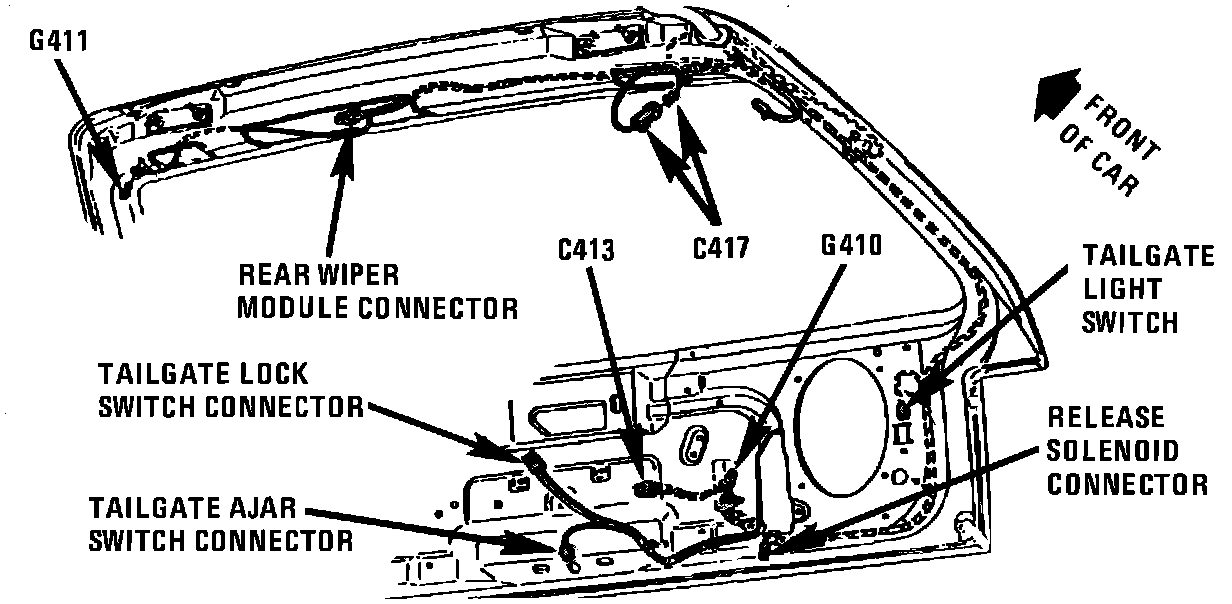 G411

FRONT OF CAR

REAR WIPER MODULE CONNECTOR

C413

C417

G410

TAILGATE LIGHT SWITCH

TAILGATE LOCK SWITCH CONNECTOR

RELEASE SOLENOID CONNECTOR

TAILGATE AJAR SWITCH CONNECTOR