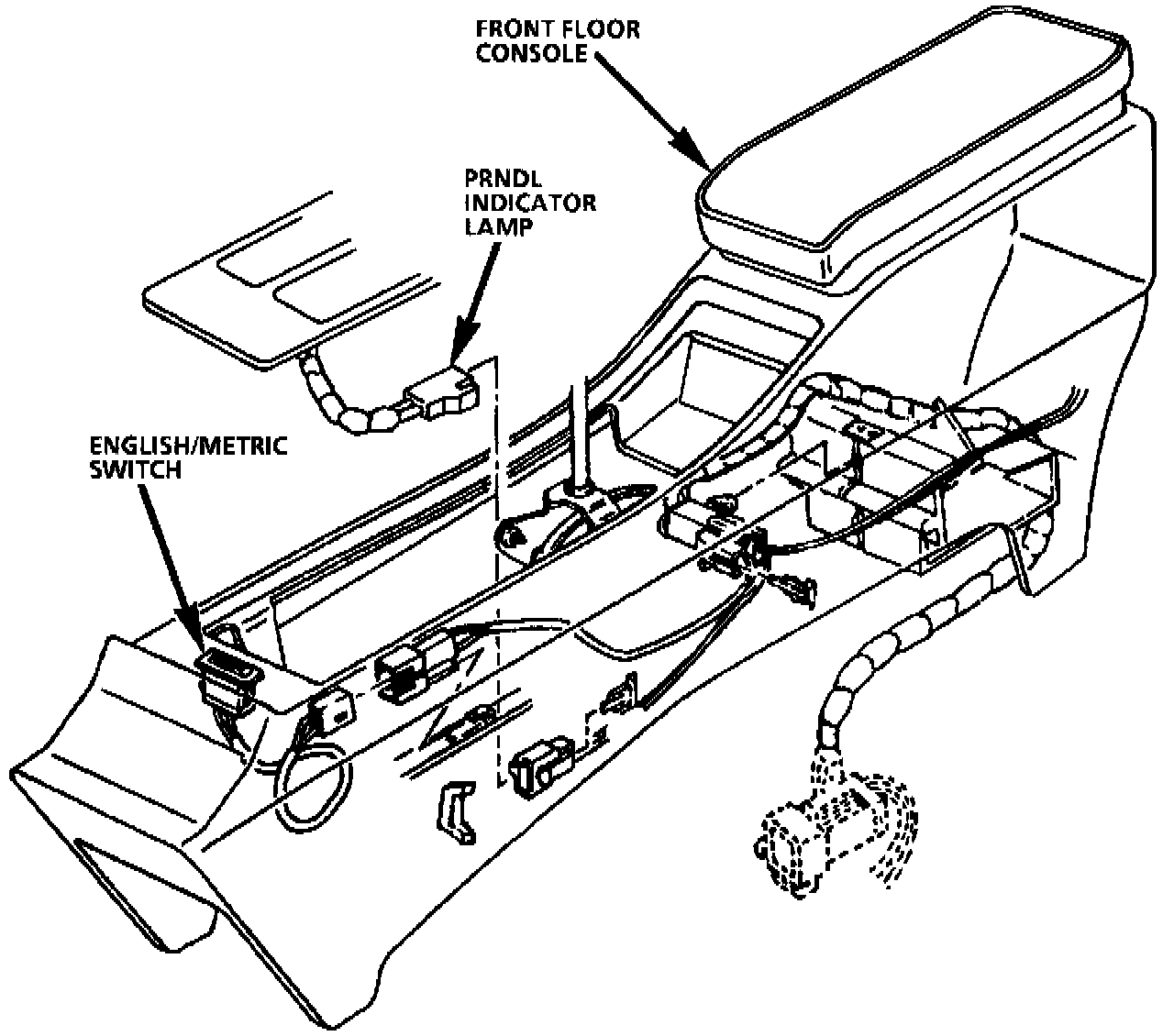 FRONT FLOOR CONSOLE

PRNDL INDICATOR LAMP

ENGLISH/METRIC SWITCH