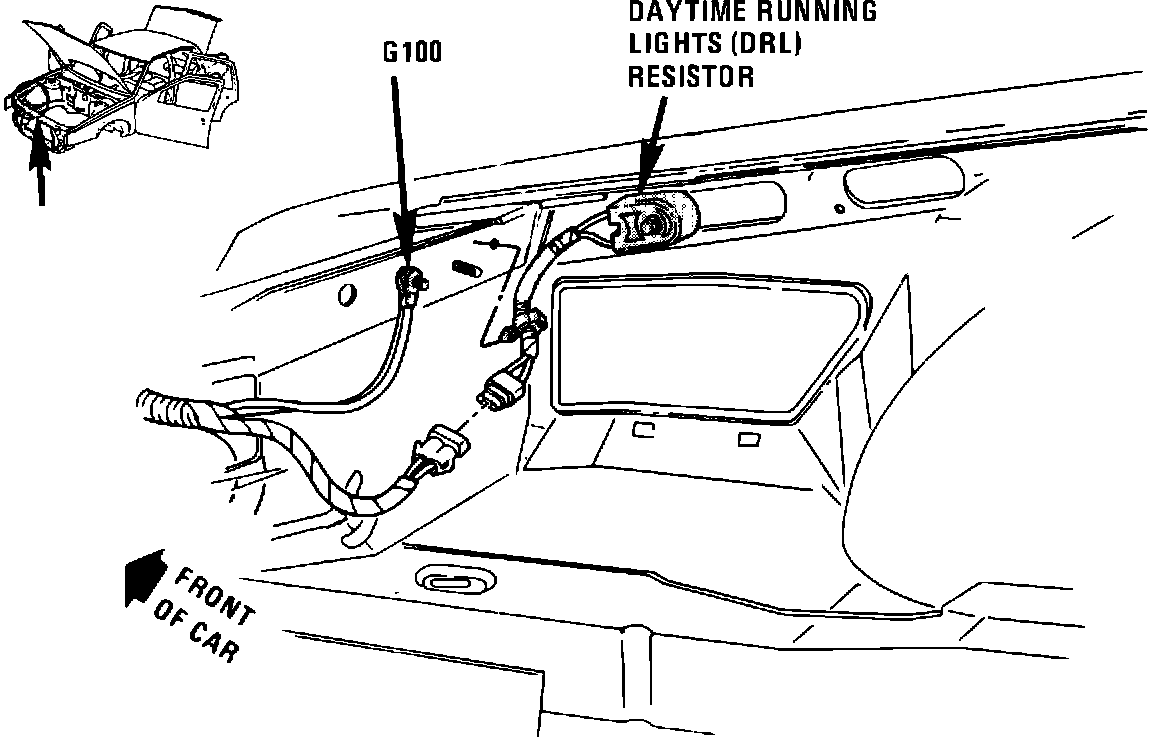 G100

DAYTIME RUNNING LIGHTS (DRL) RESISTOR

FRONT OF CAR