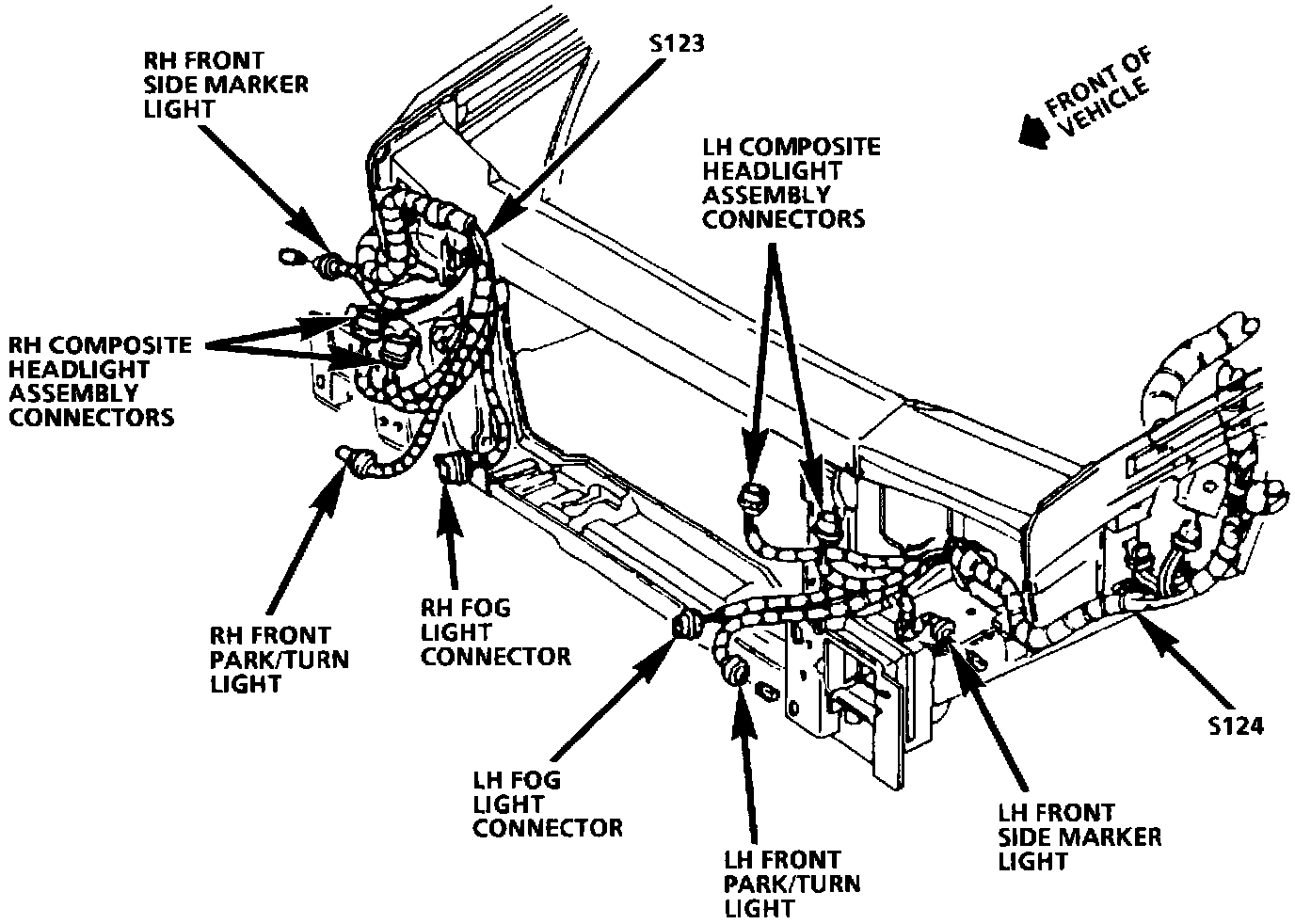 RH FRONT SIDE MARKER LIGHT

S123

FRONT OF VEHICLE

LH COMPOSITE HEADLIGHT ASSEMBLY CONNECTORS

RH COMPOSITE HEADLIGHT ASSEMBLY CONNECTORS

RH FRONT PARK/TURN LIGHT

RH FOG LIGHT CONNECTOR

LH FOG LIGHT CONNECTOR

LH FRONT PARK/TURN LIGHT

LH FRONT SIDE MARKER LIGHT

S124