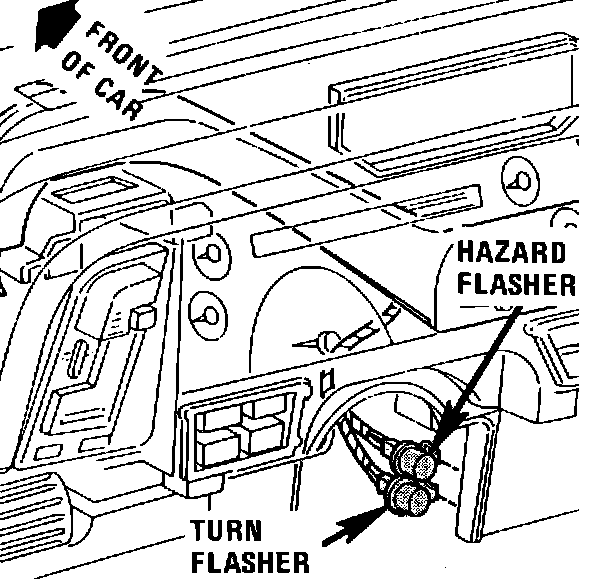 FRONT OF CAR

HAZARD FLASHER

TURN FLASHER