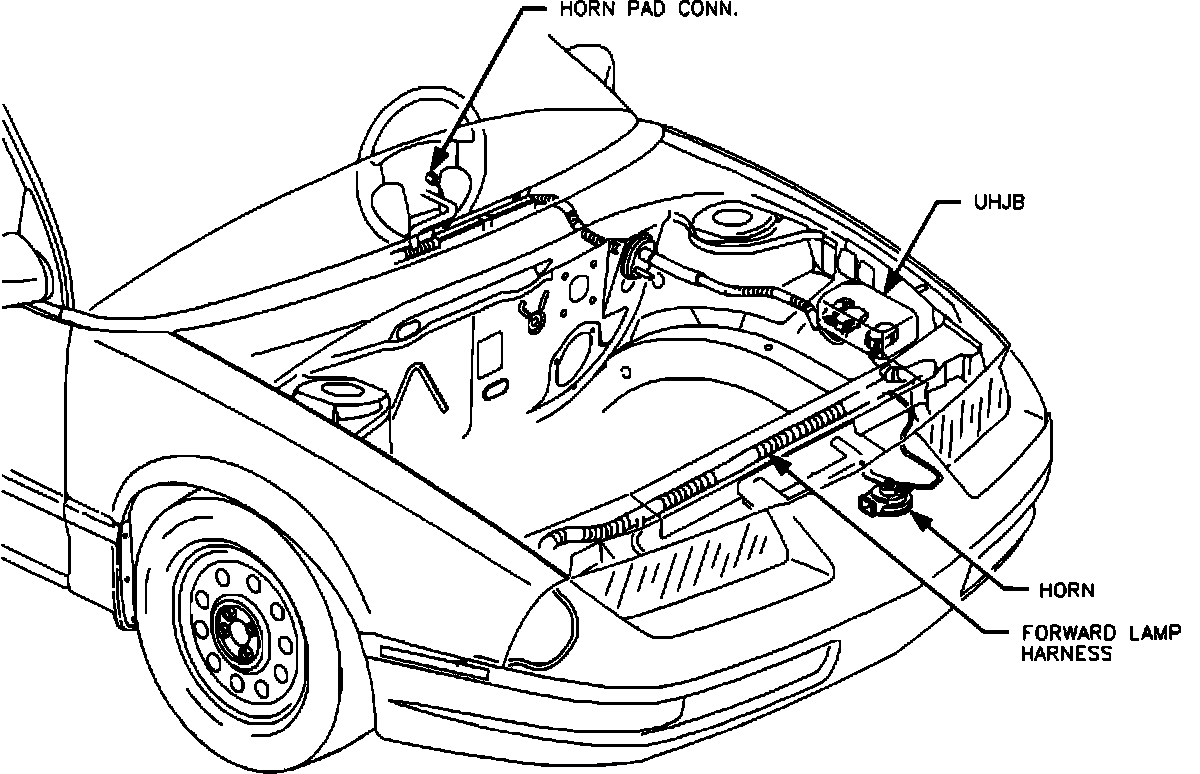 HORN PAD CONN.

UHJB

HORN

FORWARD LAMP HARNESS