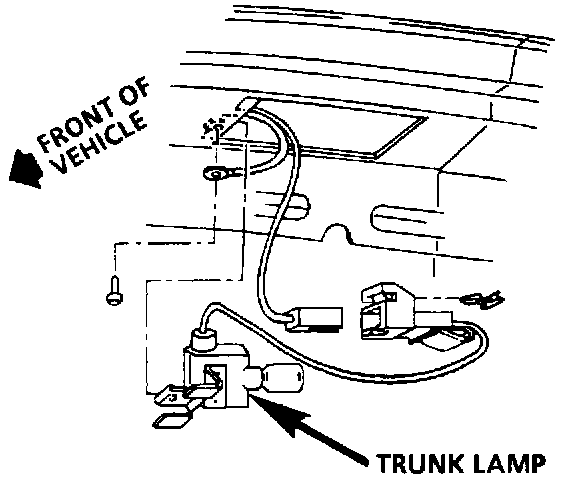 FRONT OF VEHICLE

TRUNK LAMP