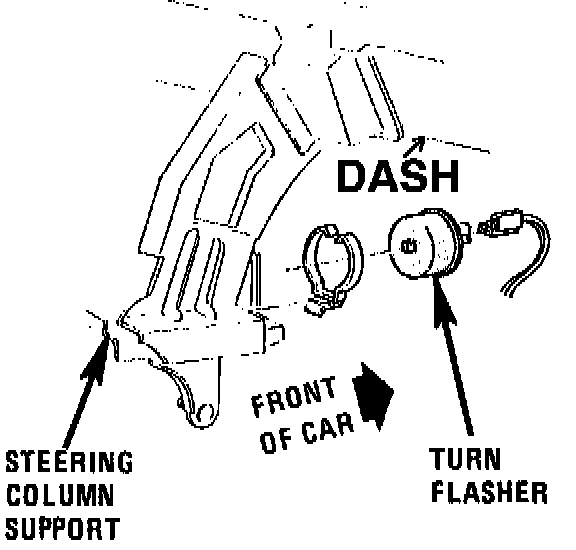 DASH

FRONT OF CAR

STEERING COLUMN SUPPORT

TURN FLASHER