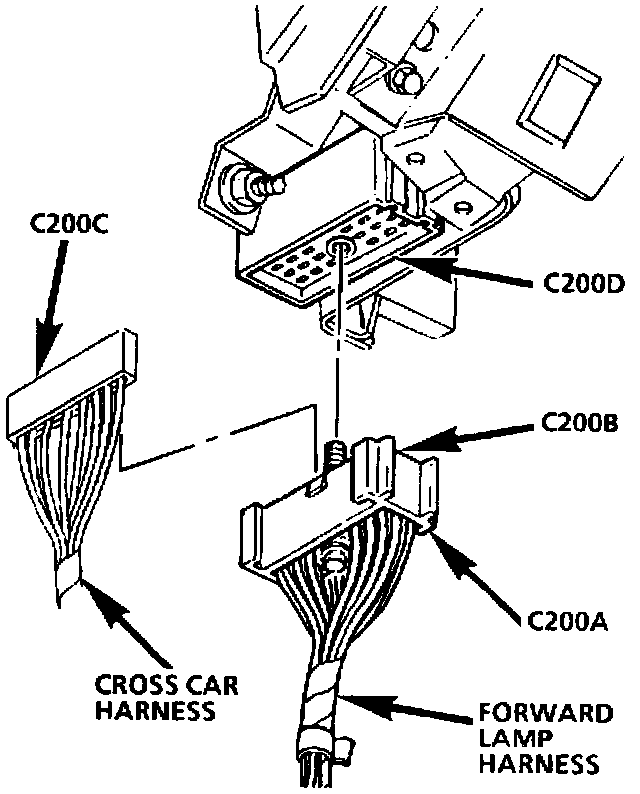 C200C

C200D

C200B

C200A

CROSS CAR HARNESS

FORWARD LAMP HARNESS