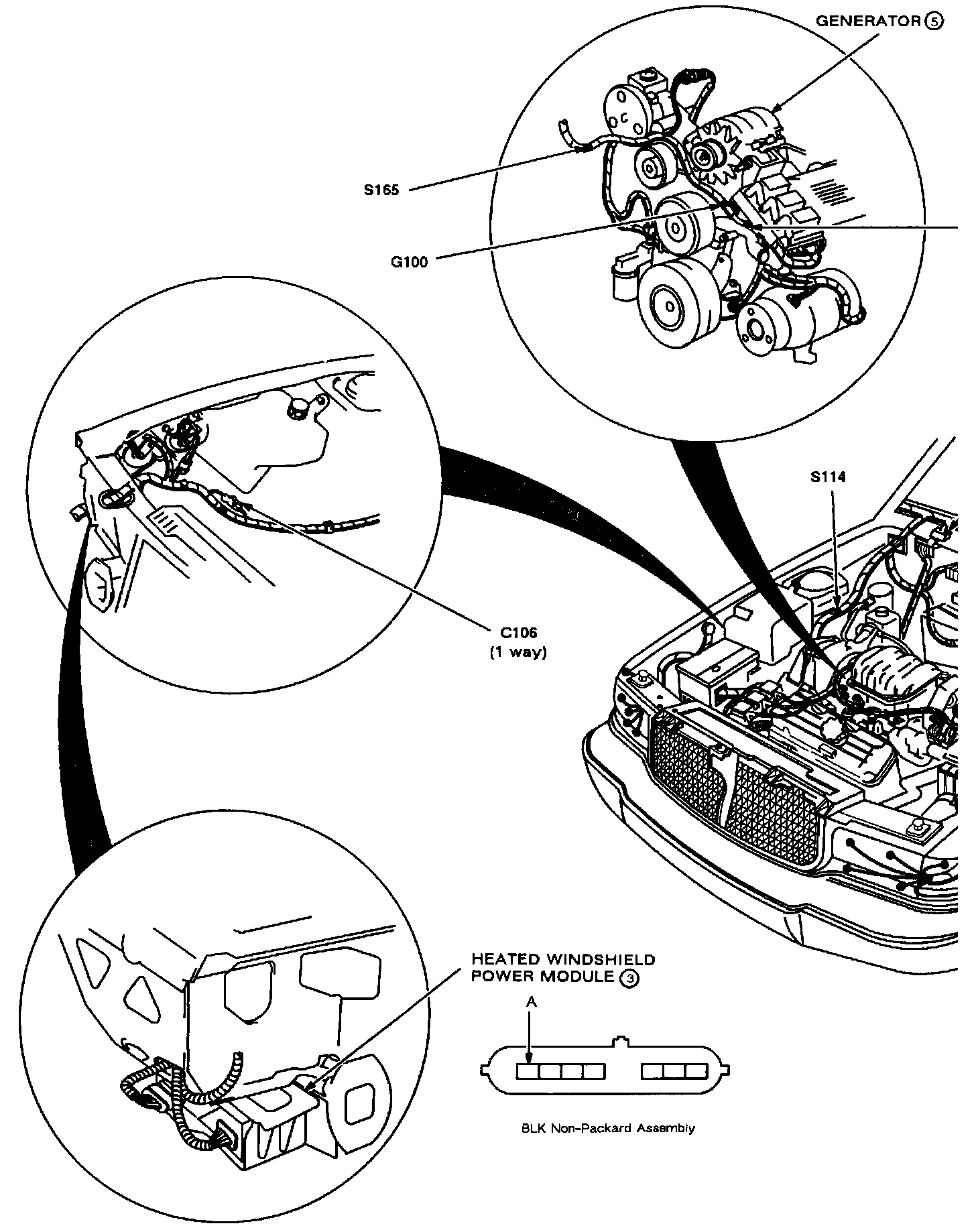 GENERATOR ⑤

S165

G100

S114

C106
(1 way)

HEATED WINDSHIELD
POWER MODULE ③

A

BLK Non-Packard Assembly