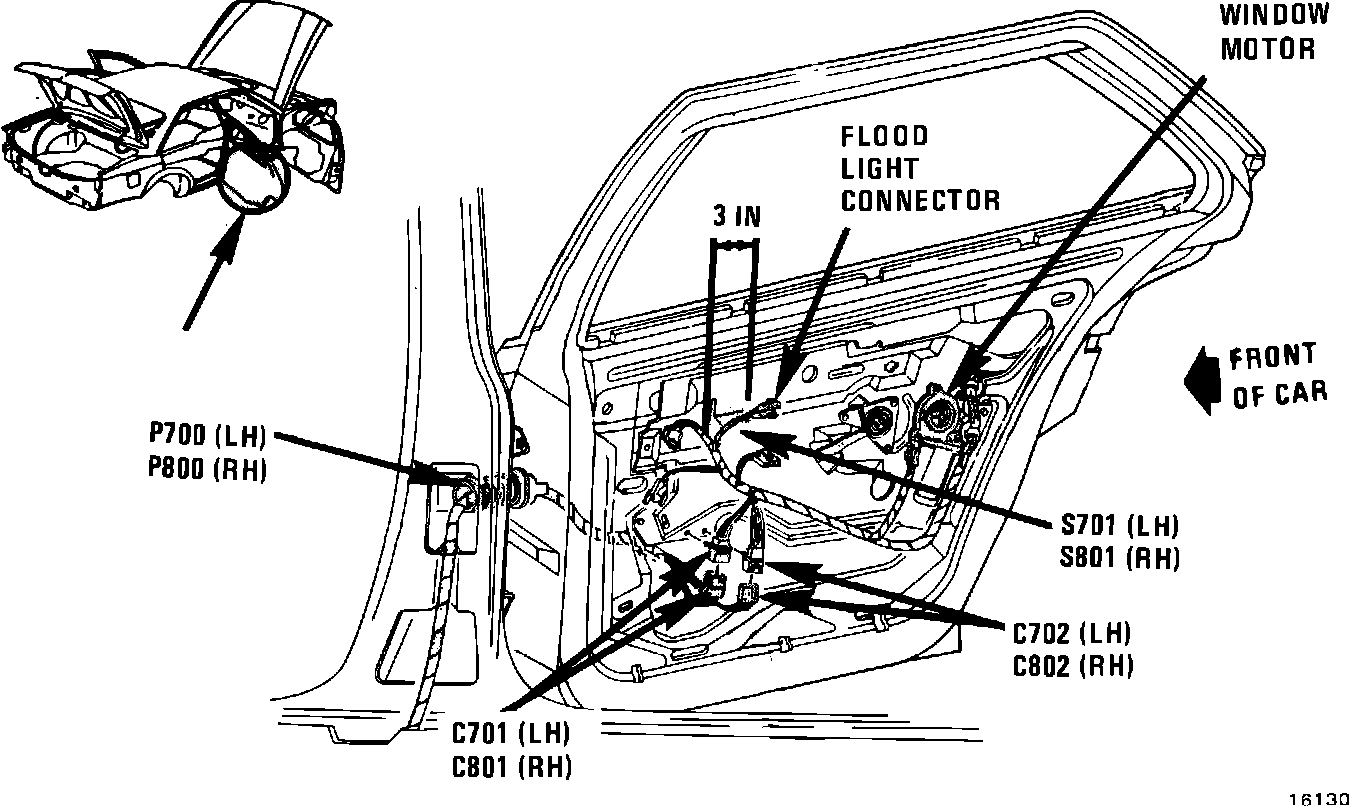 WINDOW
MOTOR

FLOOD
LIGHT
CONNECTOR

3 IN

FRONT
OF CAR

P700 (LH)
P800 (RH)

S701 (LH)
S801 (RH)

C702 (LH)
C802 (RH)

C701 (LH)
C801 (RH)

16130