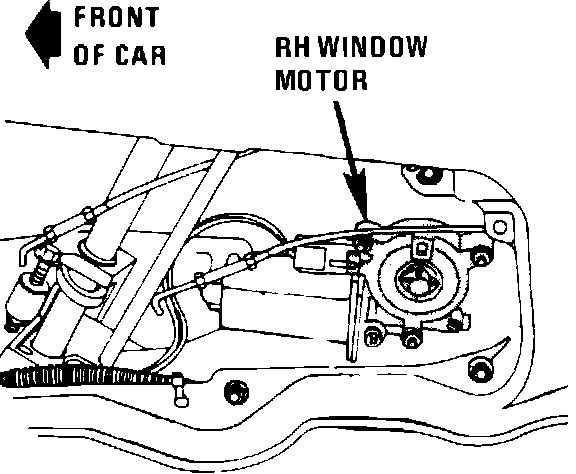 FRONT OF CAR

RH WINDOW MOTOR