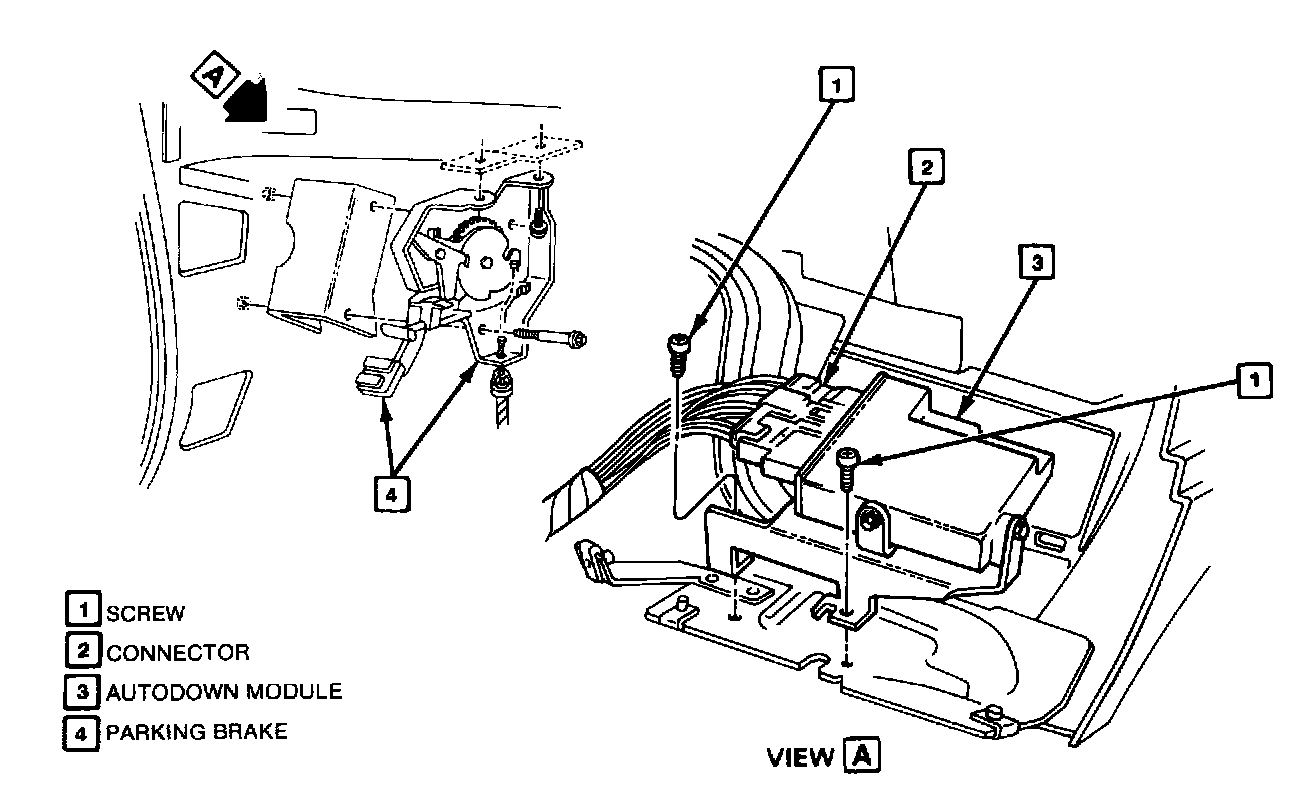 A

1

2

3

1

4

1 SCREW
2 CONNECTOR
3 AUTODOWN MODULE
4 PARKING BRAKE

VIEW A