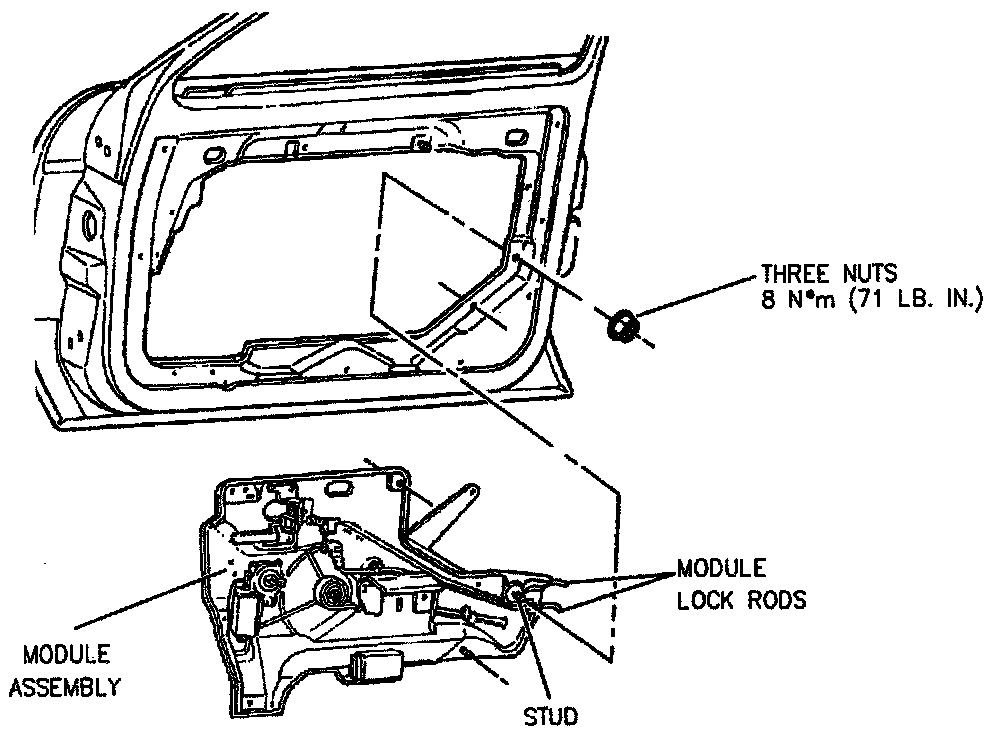 THREE NUTS
8 N•m (71 LB. IN.)

MODULE
LOCK RODS

MODULE
ASSEMBLY

STUD