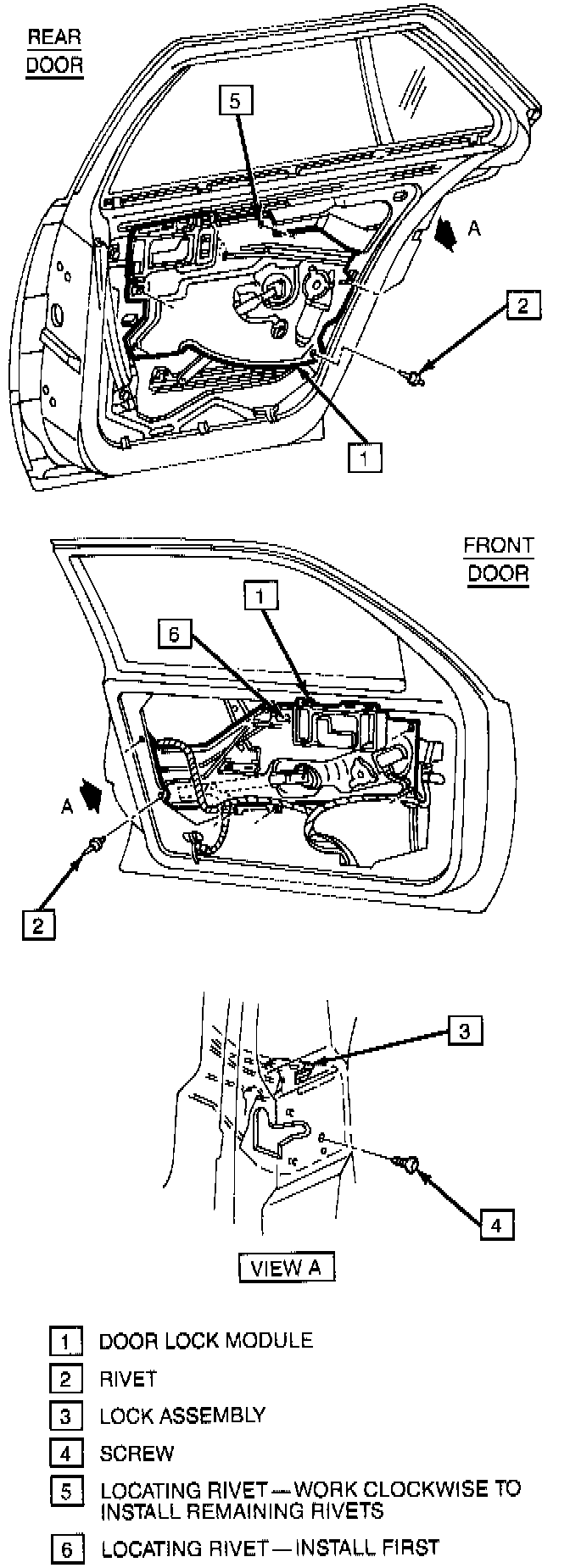 REAR DOOR

5

A

2

1

FRONT DOOR

1

6

A

2

3

4

VIEW A

1 DOOR LOCK MODULE

2 RIVET

3 LOCK ASSEMBLY

4 SCREW

5 LOCATING RIVET — WORK CLOCKWISE TO INSTALL REMAINING RIVETS

6 LOCATING RIVET — INSTALL FIRST