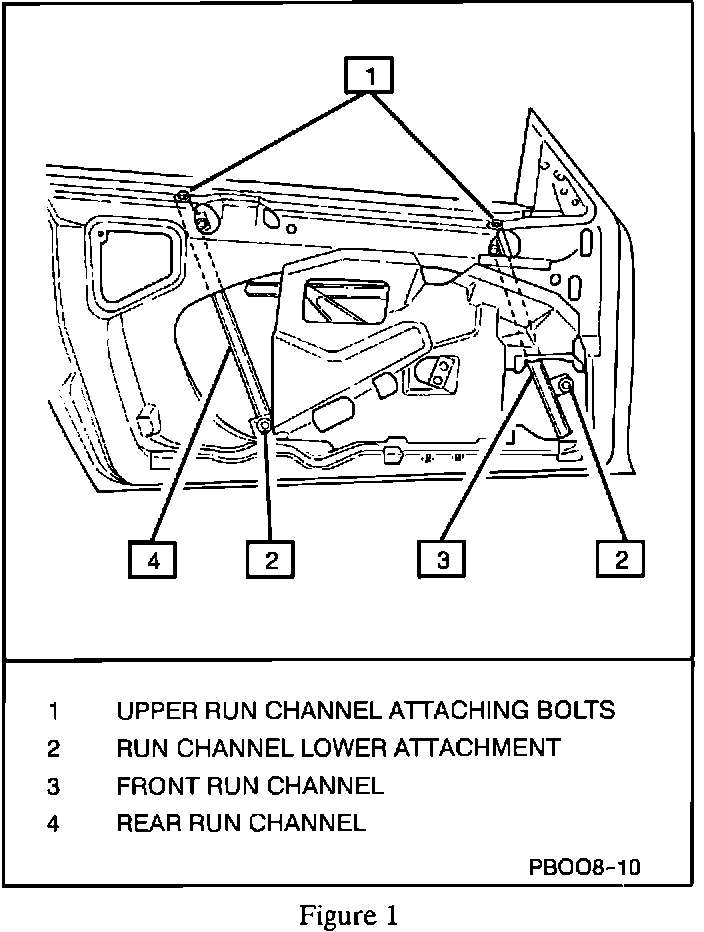 1

4

2

3

2

1 UPPER RUN CHANNEL ATTACHING BOLTS
2 RUN CHANNEL LOWER ATTACHMENT
3 FRONT RUN CHANNEL
4 REAR RUN CHANNEL

PBOO8-10

Figure 1