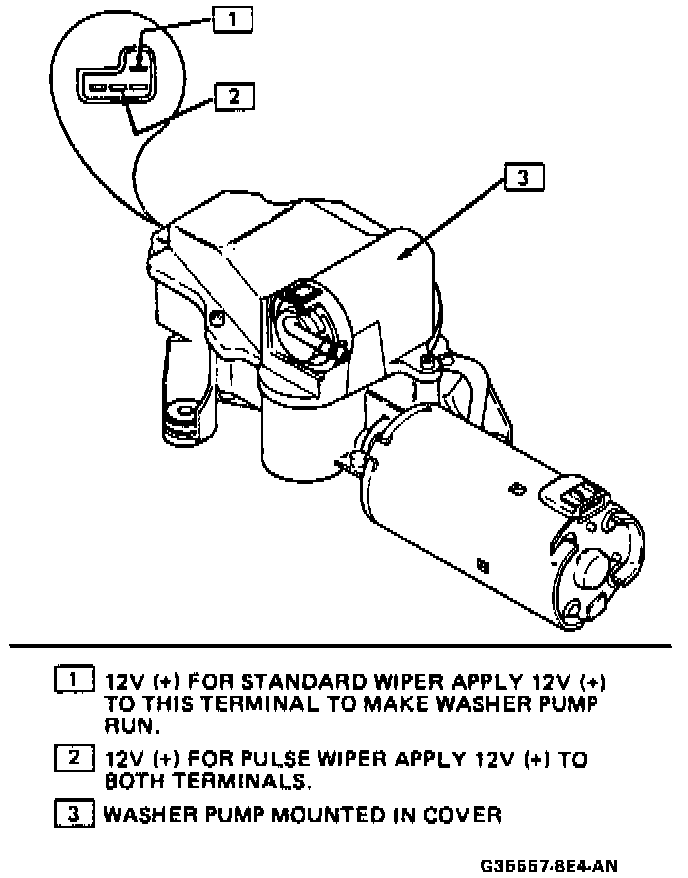 1

2

3

1 12V (+) FOR STANDARD WIPER APPLY 12V (+) TO THIS TERMINAL TO MAKE WASHER PUMP RUN.

2 12V (+) FOR PULSE WIPER APPLY 12V (+) TO BOTH TERMINALS.

3 WASHER PUMP MOUNTED IN COVER

G36567-8E4-AN