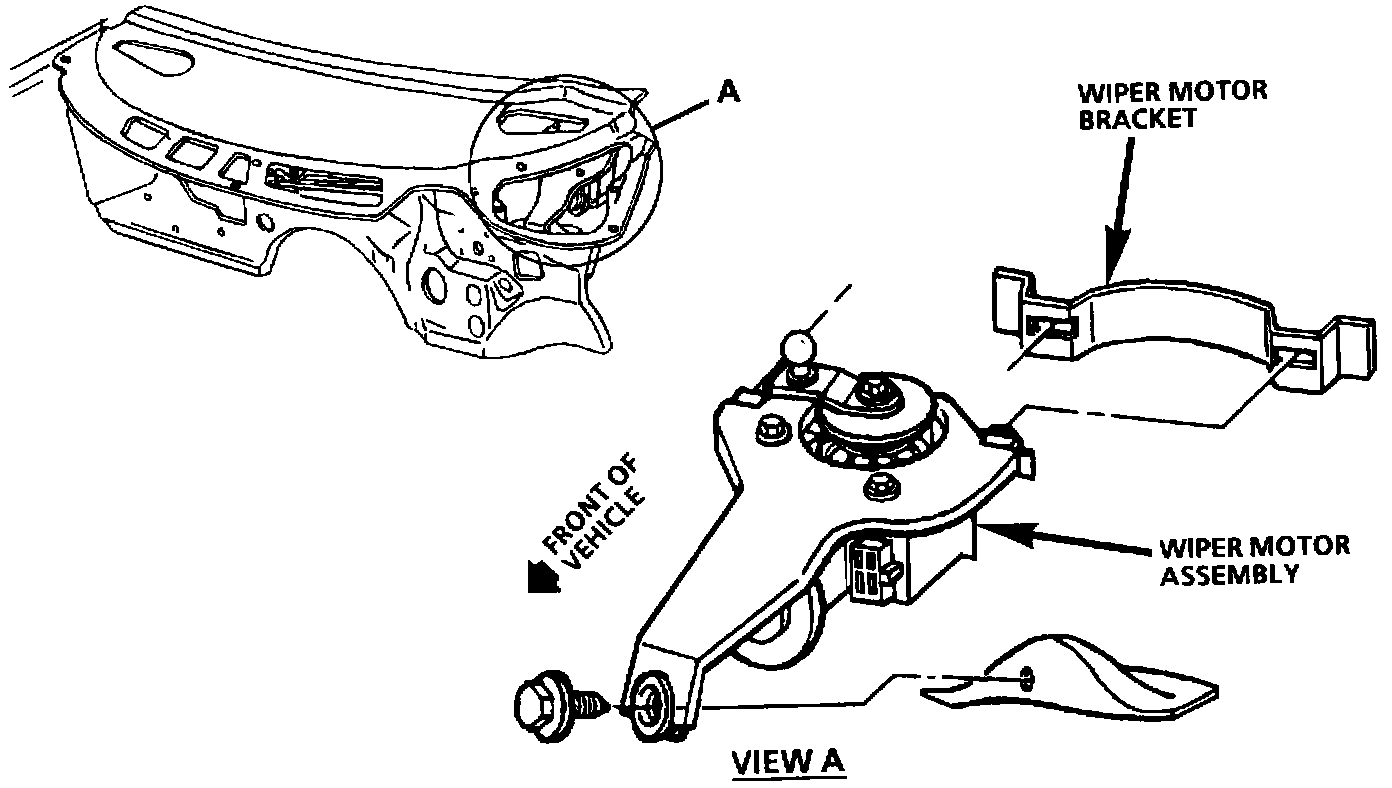 A

WIPER MOTOR BRACKET

FRONT OF VEHICLE

WIPER MOTOR ASSEMBLY

VIEW A