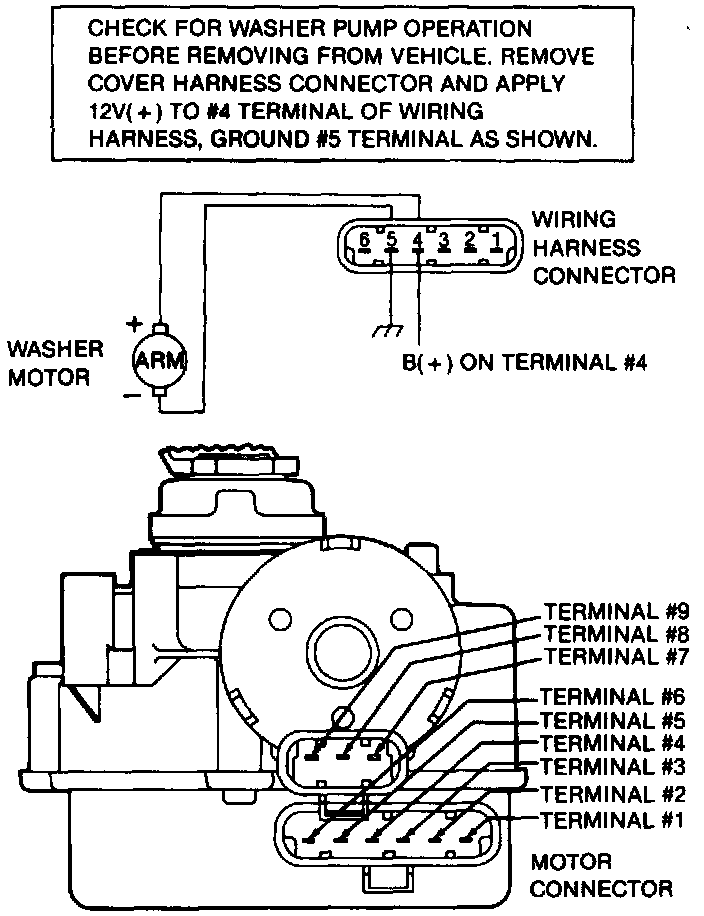 CHECK FOR WASHER PUMP OPERATION BEFORE REMOVING FROM VEHICLE. REMOVE COVER HARNESS CONNECTOR AND APPLY 12V(+) TO #4 TERMINAL OF WIRING HARNESS, GROUND #5 TERMINAL AS SHOWN.

6 5 4 3 2 1

WIRING HARNESS CONNECTOR

+

WASHER MOTOR

ARM

−

B(+) ON TERMINAL #4

TERMINAL #9
TERMINAL #8
TERMINAL #7
TERMINAL #6
TERMINAL #5
TERMINAL #4
TERMINAL #3
TERMINAL #2
TERMINAL #1

MOTOR CONNECTOR