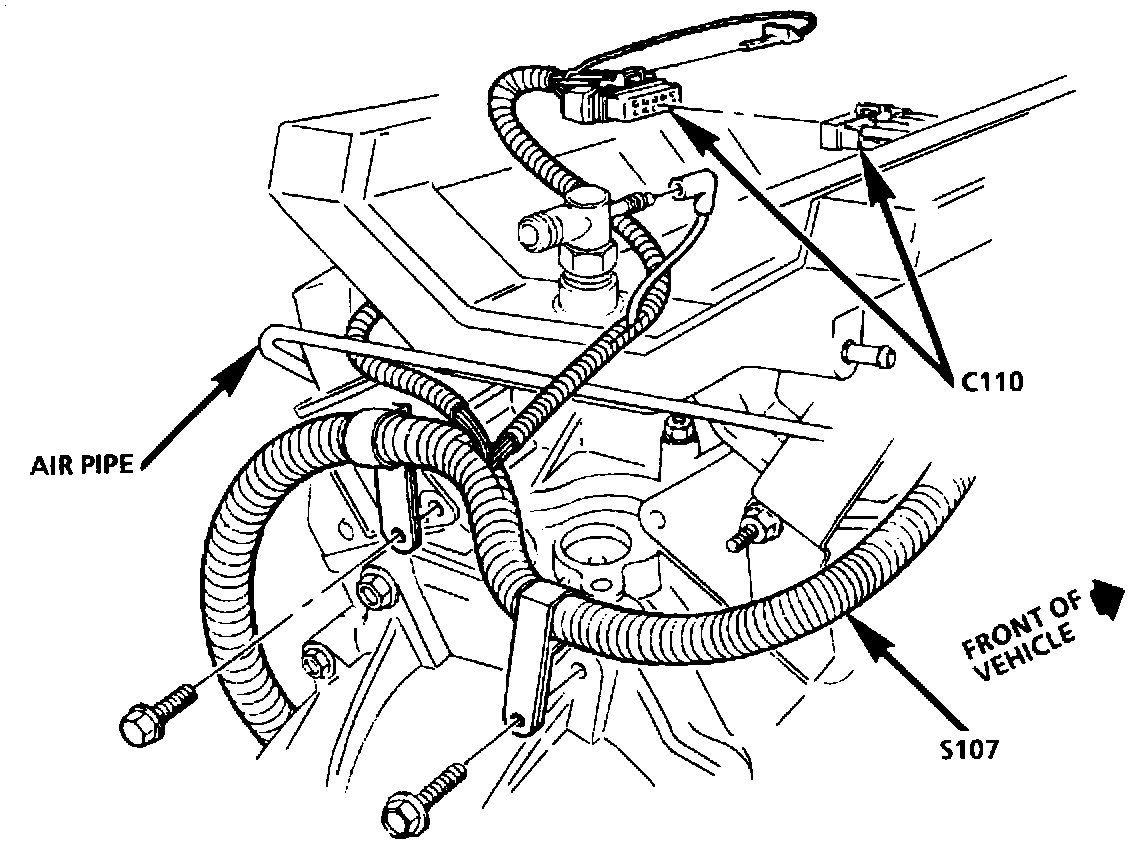 C110

AIR PIPE

FRONT OF VEHICLE

S107