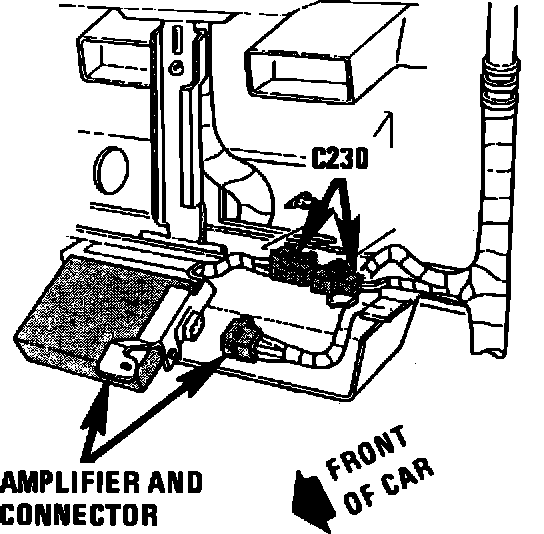 C230

AMPLIFIER AND CONNECTOR

FRONT OF CAR